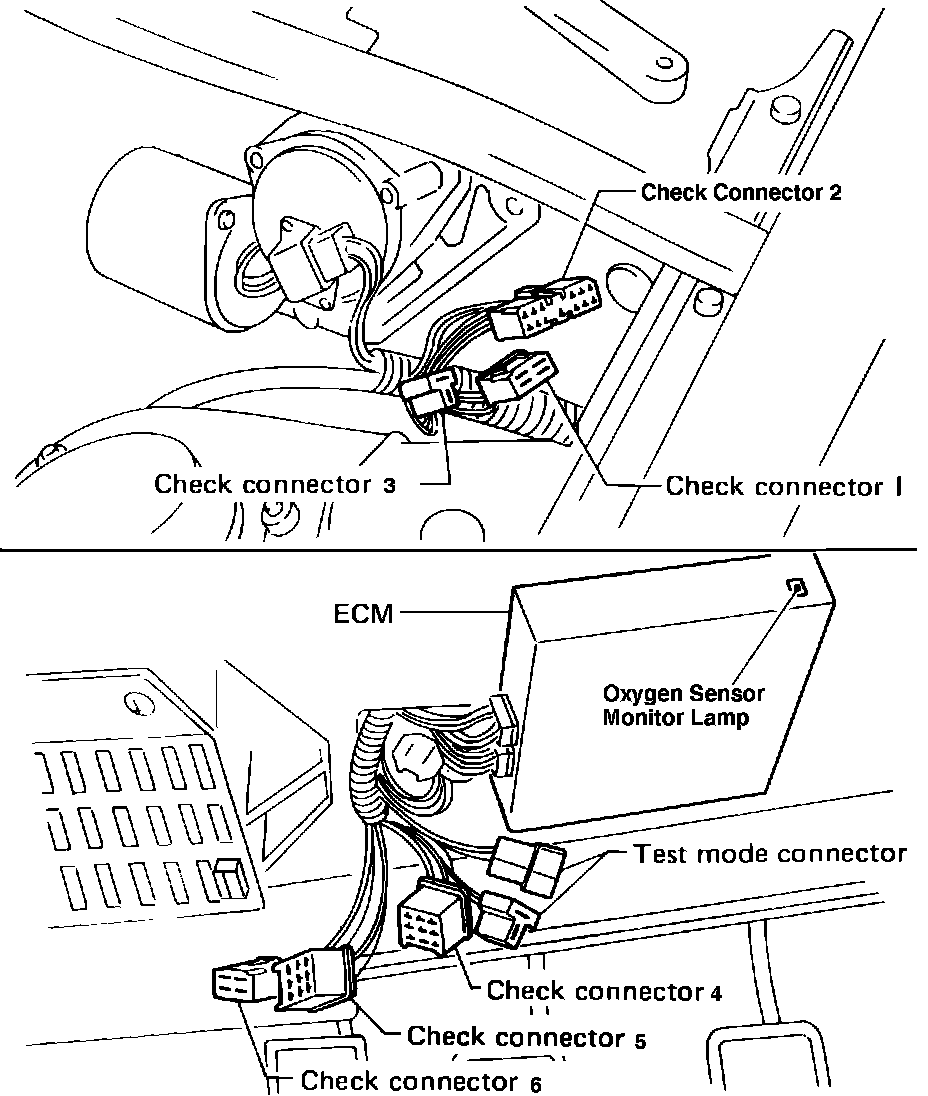 Check Connector 2

Check connector 3

Check connector I

ECM

Oxygen Sensor Monitor Lamp

Test mode connector

Check connector 4

Check connector 5

Check connector 6