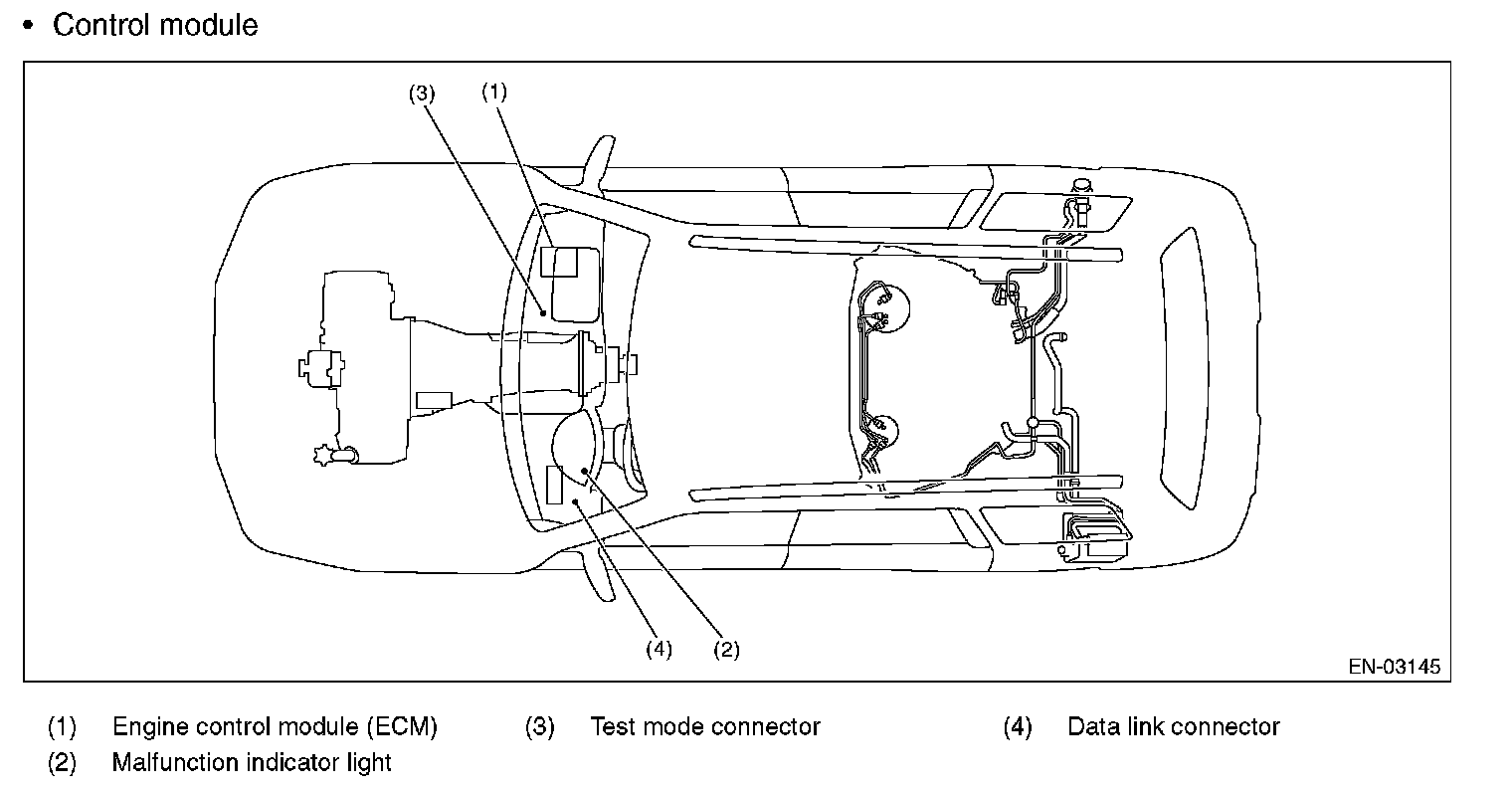 • Control module

(3)
(1)
(4)
(2)
EN-03145

(1) Engine control module (ECM)
(2) Malfunction indicator light
(3) Test mode connector
(4) Data link connector