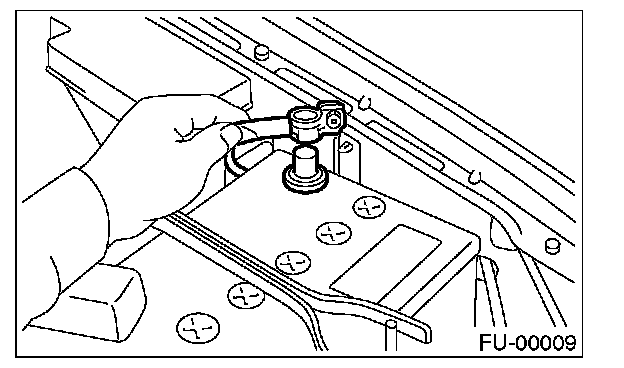 FU-00009