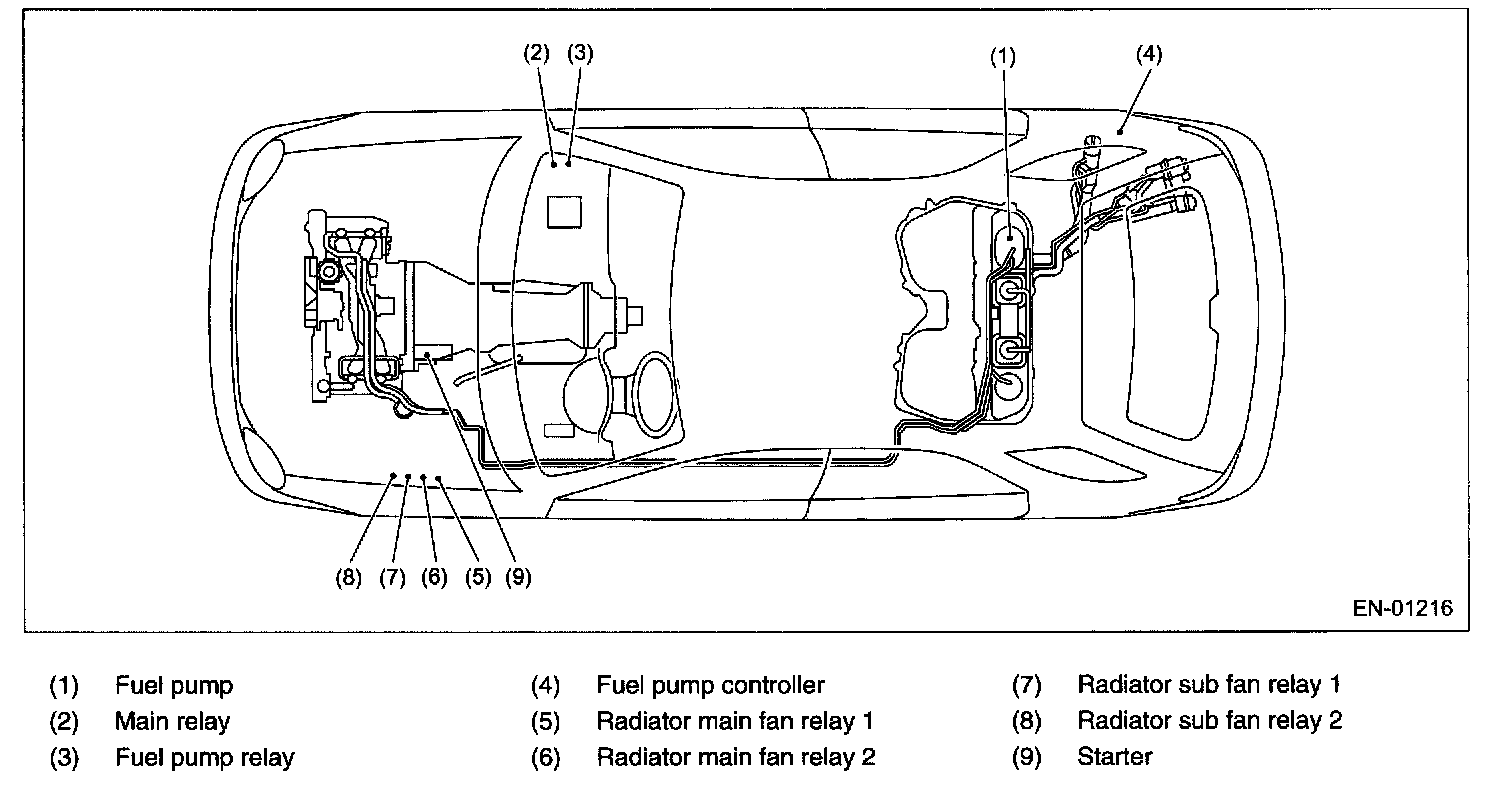 (2) (3)

(1) (4)

(8) (7) (6) (5) (9)

EN-01216

(1) Fuel pump
(2) Main relay
(3) Fuel pump relay

(4) Fuel pump controller
(5) Radiator main fan relay 1
(6) Radiator main fan relay 2

(7) Radiator sub fan relay 1
(8) Radiator sub fan relay 2
(9) Starter