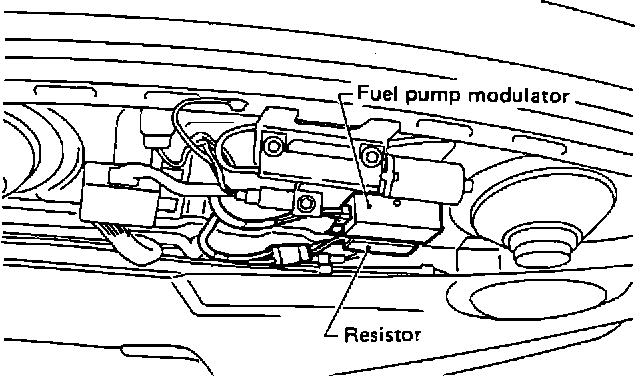 Fuel pump modulator

Resistor