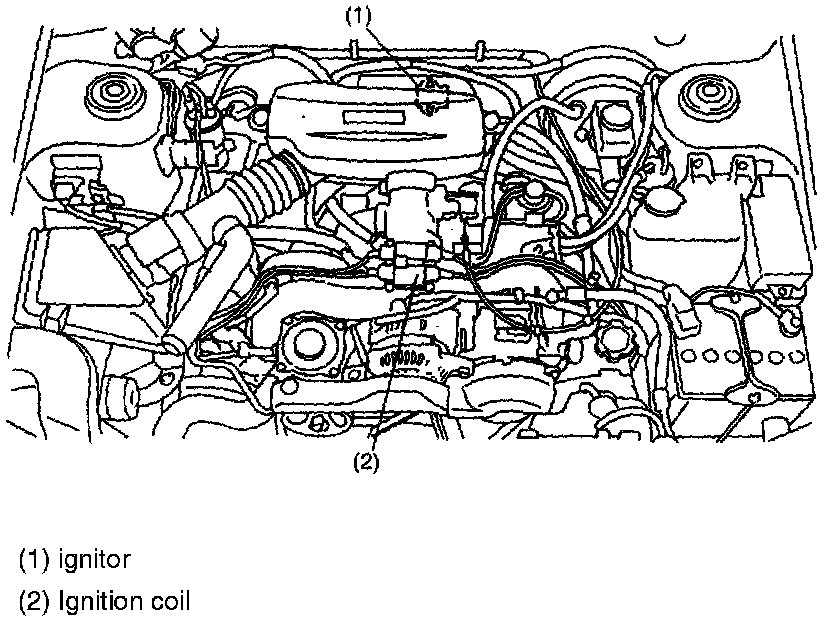 (1)

(2)

(1) ignitor

(2) Ignition coil