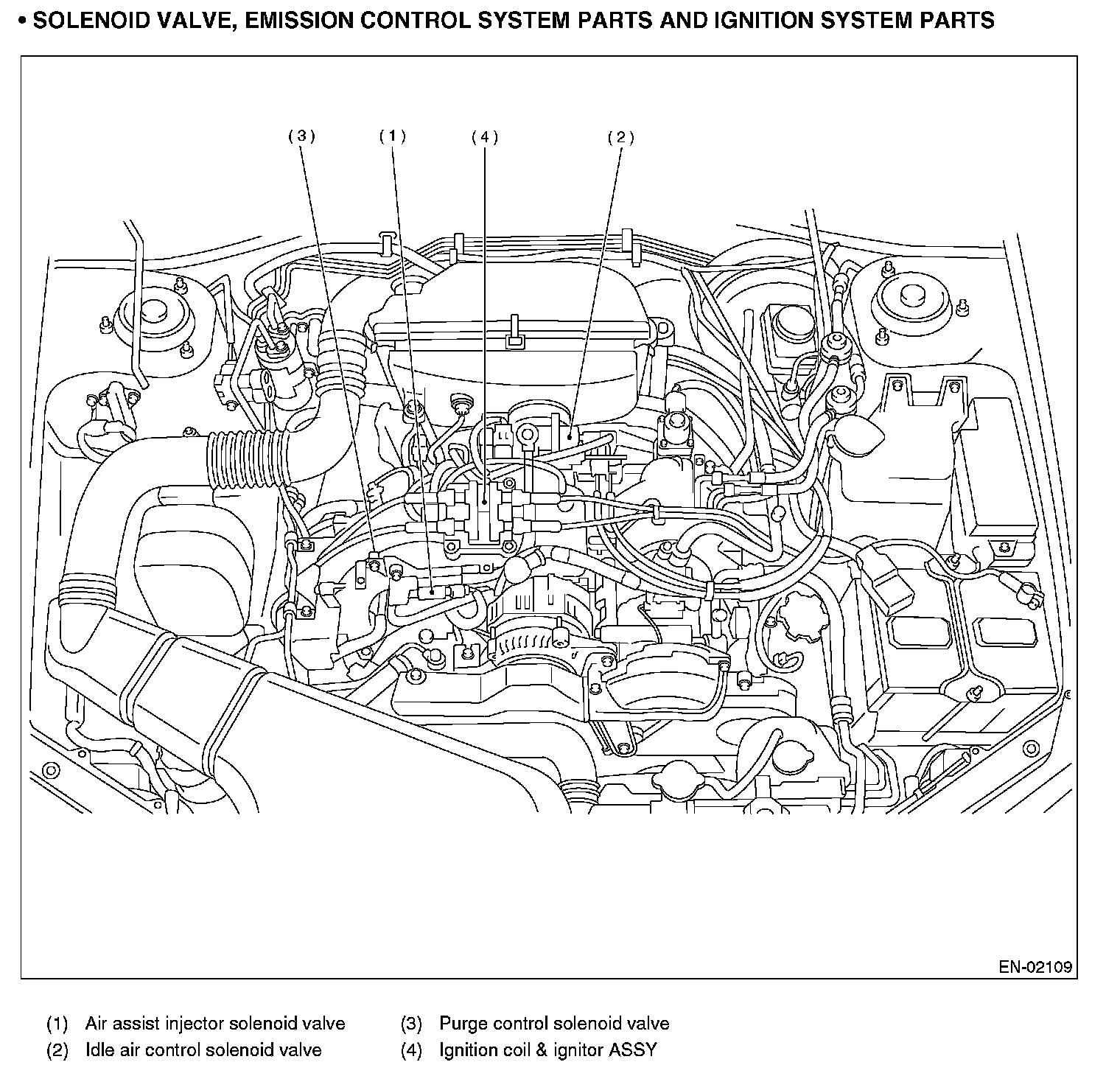 • SOLENOID VALVE, EMISSION CONTROL SYSTEM PARTS AND IGNITION SYSTEM PARTS

(3) (1) (4) (2)

EN-02109

(1) Air assist injector solenoid valve
(2) Idle air control solenoid valve
(3) Purge control solenoid valve
(4) Ignition coil & ignitor ASSY