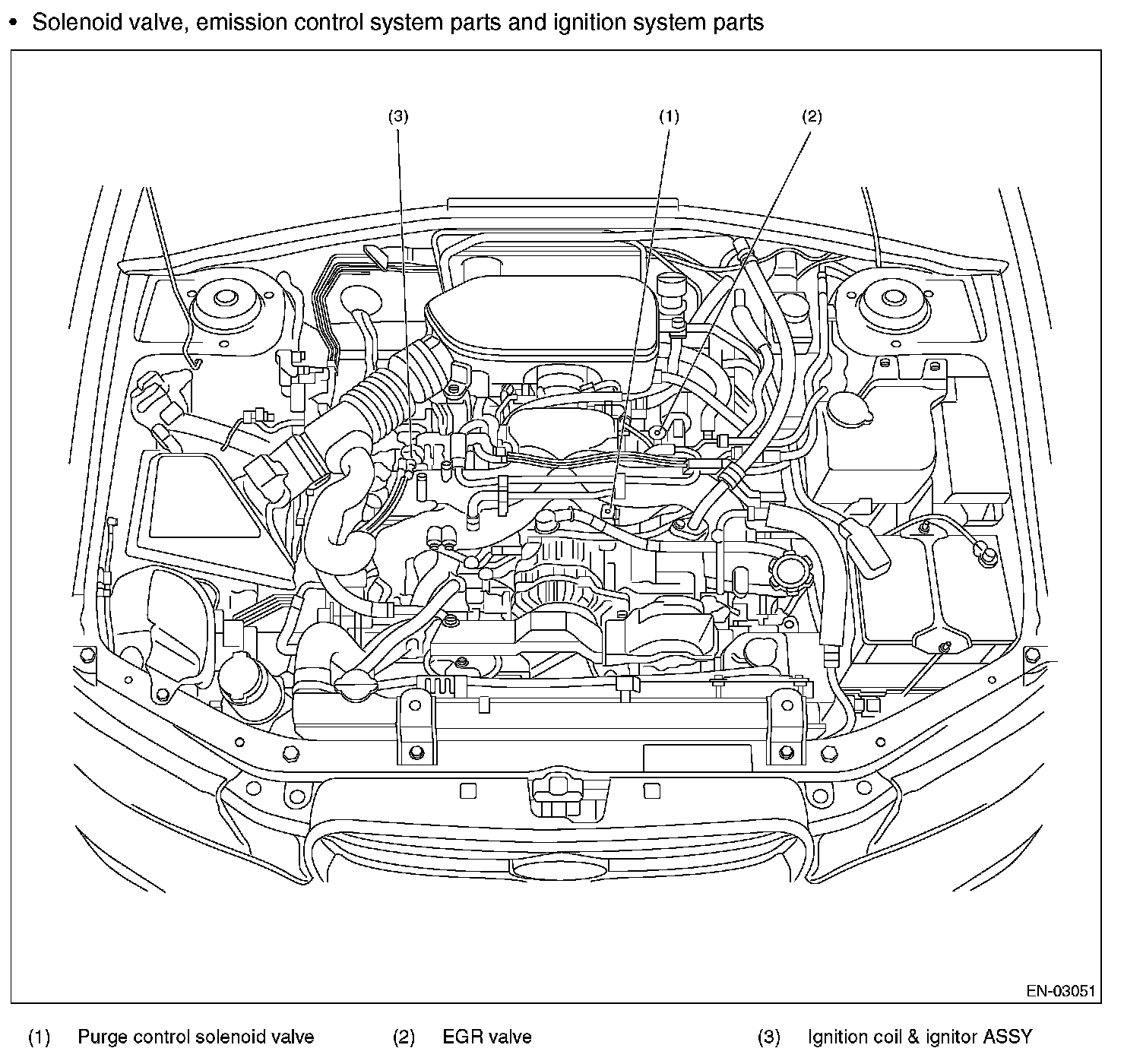 • Solenoid valve, emission control system parts and ignition system parts

(3)
(1)
(2)

EN-03051

(1) Purge control solenoid valve
(2) EGR valve
(3) Ignition coil & ignitor ASSY