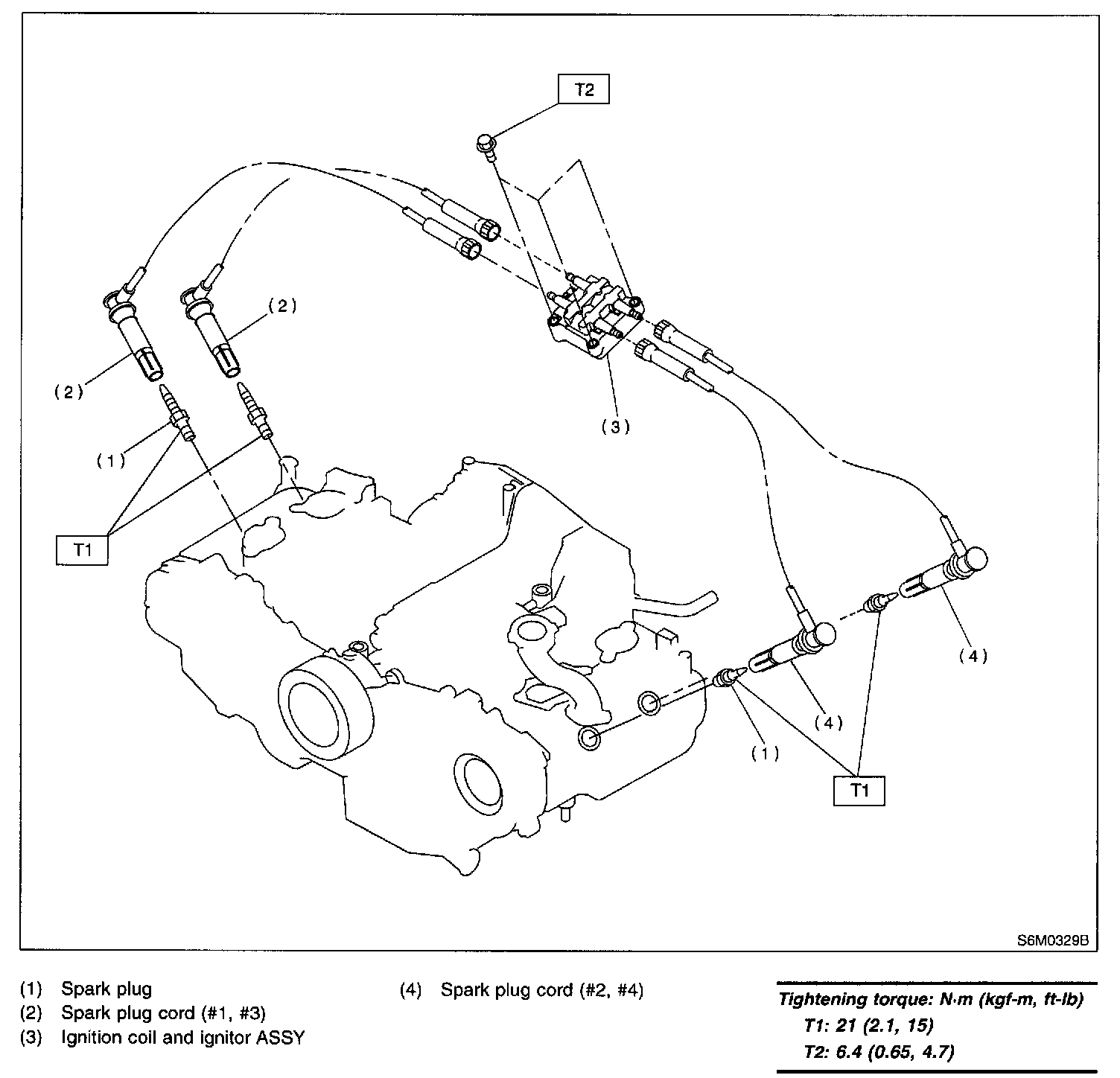 T2

(2)

(2)

(3)

(1)

T1

(4)

(4)

(1)

T1

S6M0329B

(1) Spark plug
(2) Spark plug cord (#1, #3)
(3) Ignition coil and ignitor ASSY

(4) Spark plug cord (#2, #4)

Tightening torque: N·m (kgf-m, ft-lb)
T1: 21 (2.1, 15)
T2: 6.4 (0.65, 4.7)