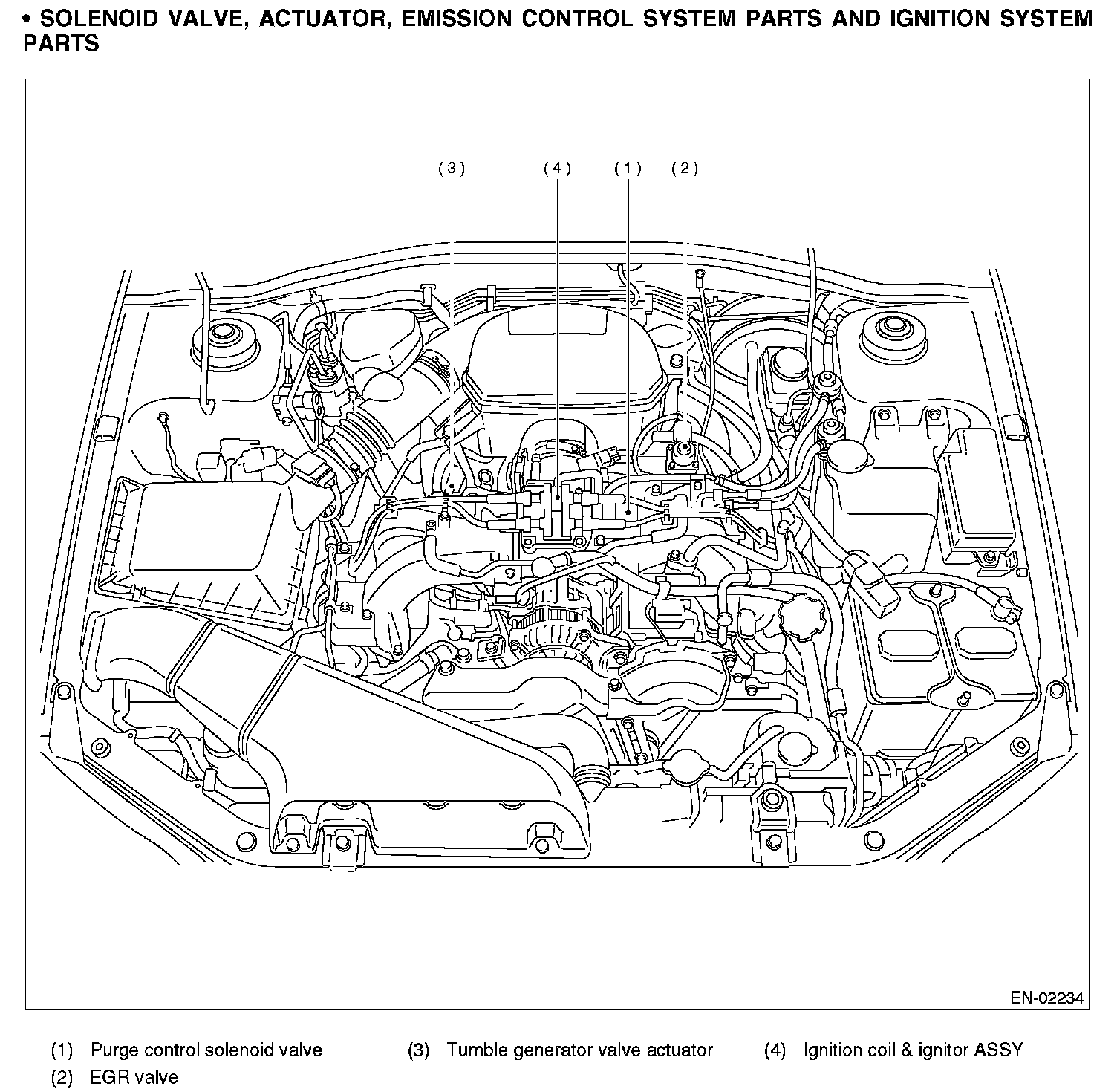 • SOLENOID VALVE, ACTUATOR, EMISSION CONTROL SYSTEM PARTS AND IGNITION SYSTEM PARTS

(3)
(4)
(1)
(2)

EN-02234

(1) Purge control solenoid valve
(2) EGR valve
(3) Tumble generator valve actuator
(4) Ignition coil & ignitor ASSY