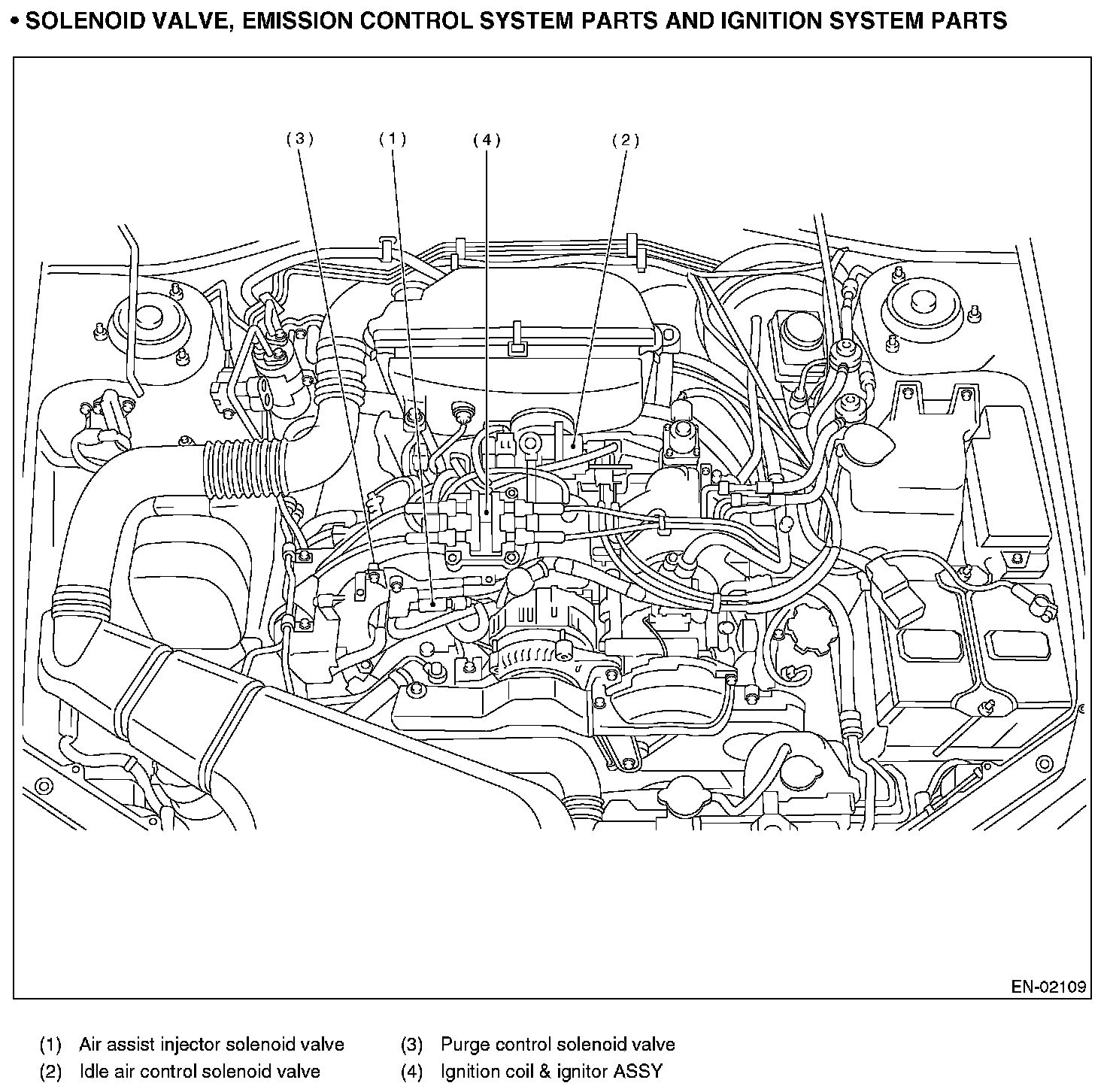 • SOLENOID VALVE, EMISSION CONTROL SYSTEM PARTS AND IGNITION SYSTEM PARTS

(3)
(1)
(4)
(2)

EN-02109

(1) Air assist injector solenoid valve
(2) Idle air control solenoid valve

(3) Purge control solenoid valve
(4) Ignition coil & ignitor ASSY