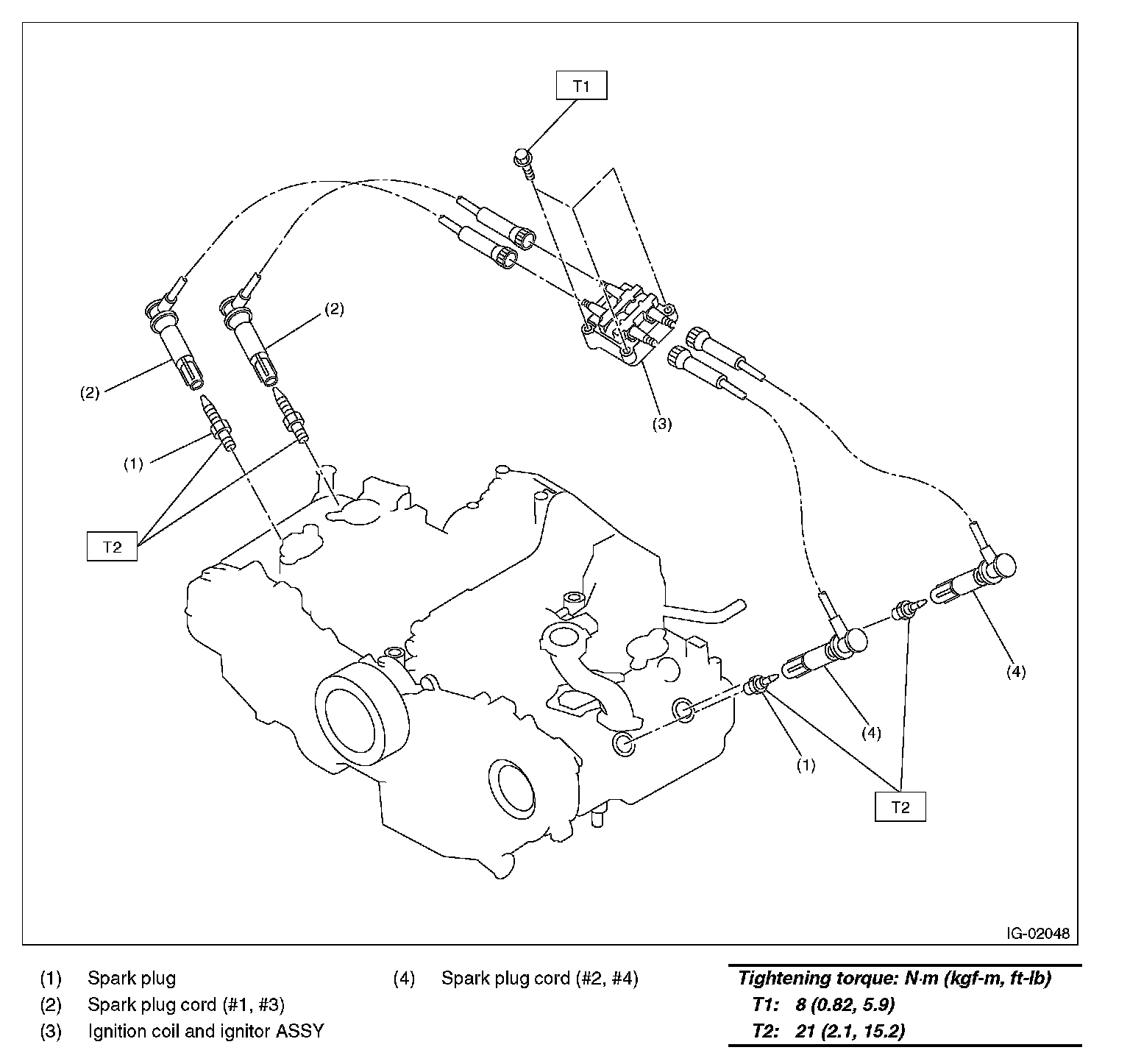 T1

(2)

(2)

(3)

(1)

T2

(4)

(4)

(1)

T2

IG-02048

(1) Spark plug
(2) Spark plug cord (#1, #3)
(3) Ignition coil and ignitor ASSY

(4) Spark plug cord (#2, #4)

Tightening torque: N·m (kgf-m, ft-lb)
T1: 8 (0.82, 5.9)
T2: 21 (2.1, 15.2)