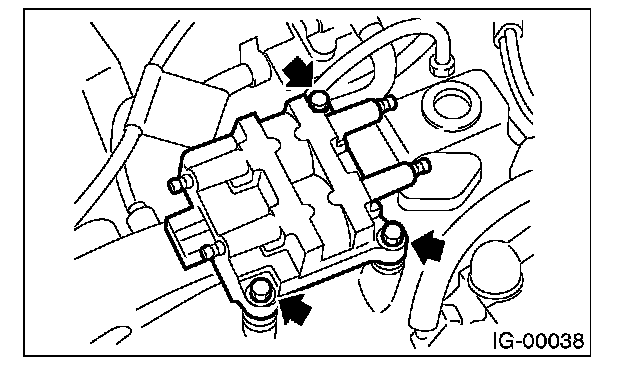 IG-00038