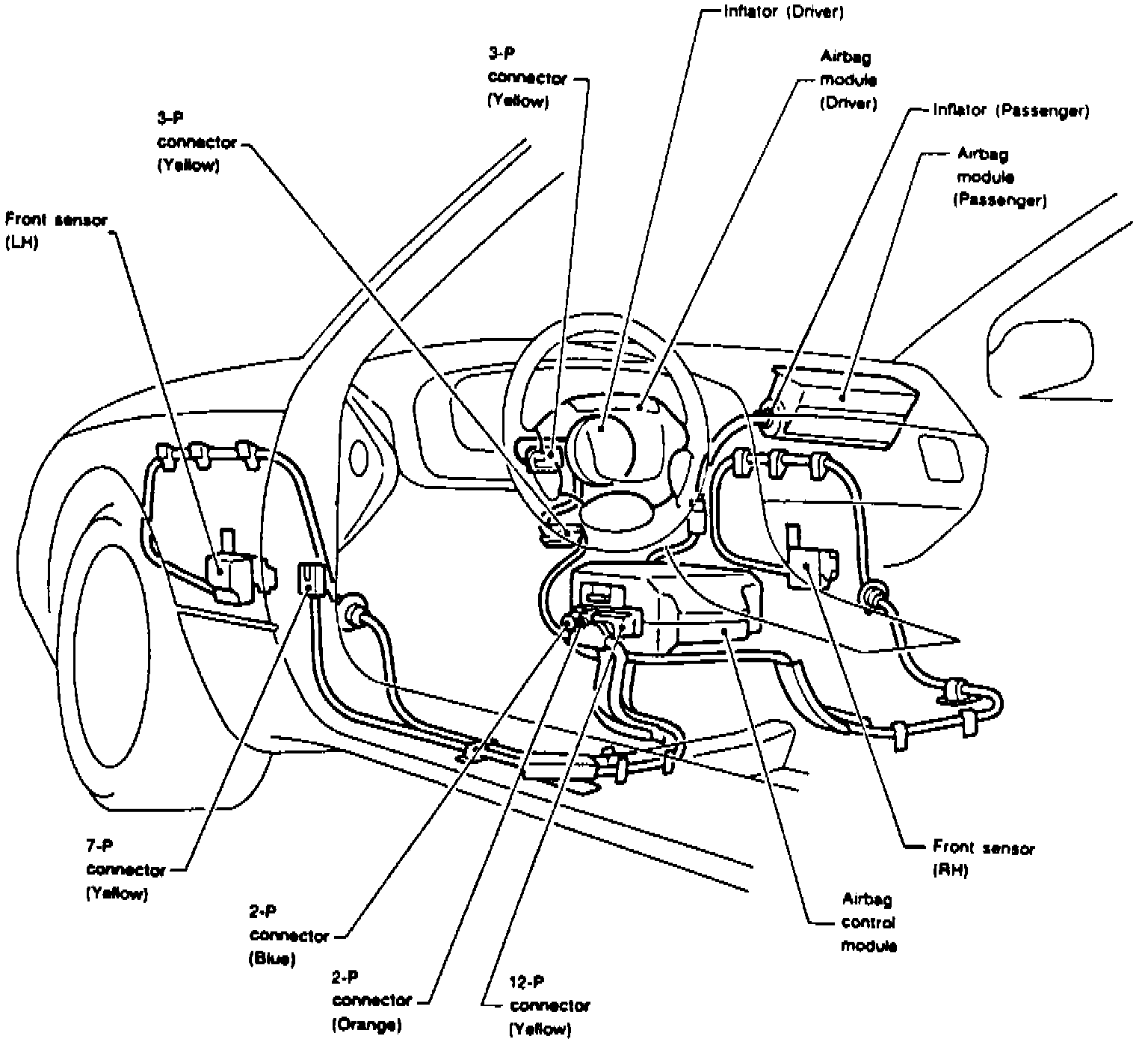 Inflator (Driver)

3-P connector (Yellow)

Airbag module (Driver)

Inflator (Passenger)

3-P connector (Yellow)

Airbag module (Passenger)

Front sensor (LH)

7-P connector (Yellow)

2-P connector (Blue)

2-P connector (Orange)

12-P connector (Yellow)

Airbag control module

Front sensor (RH)