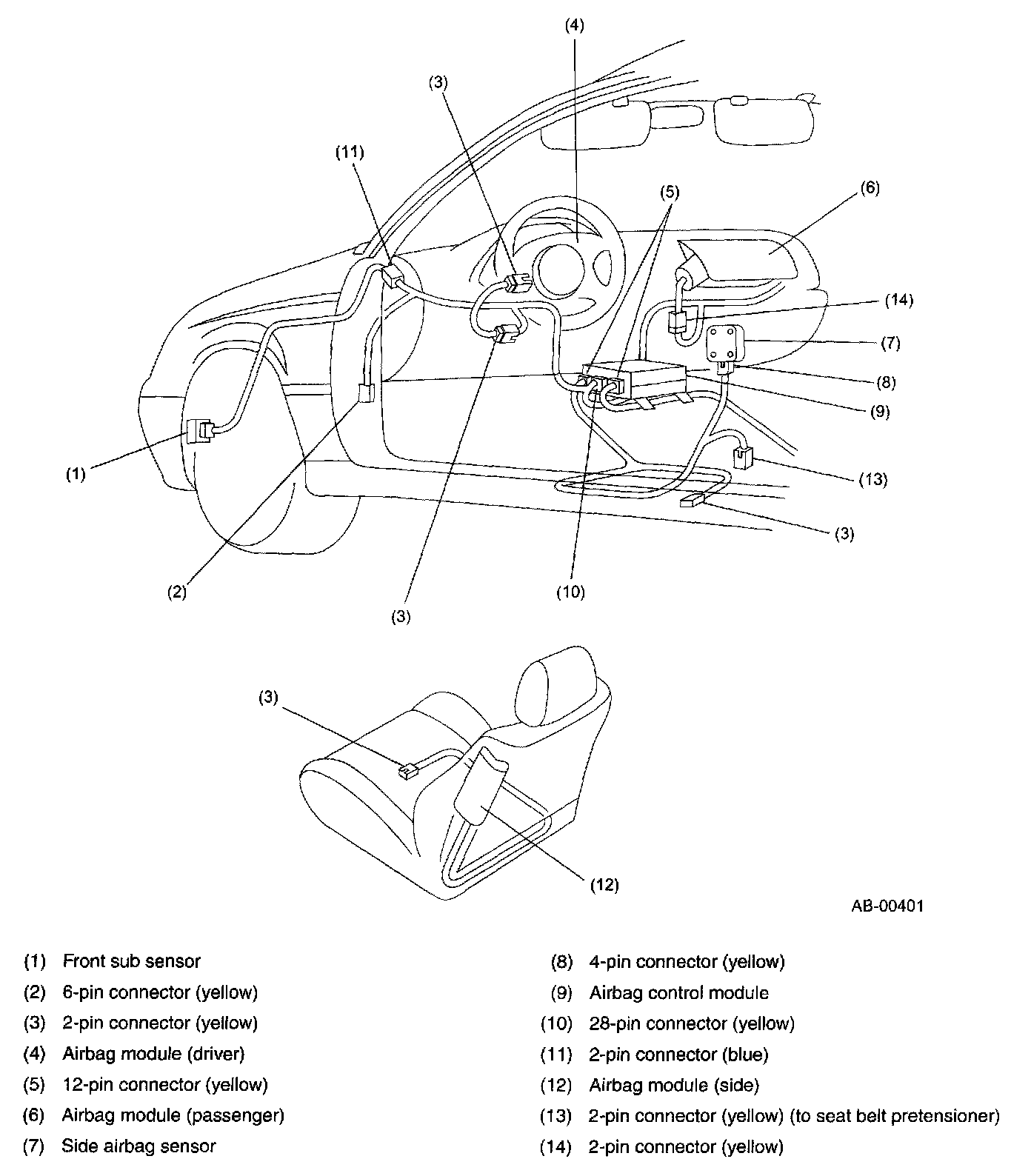 (4)
(3)
(11)
(5)
(6)
(14)
(7)
(8)
(9)
(13)
(3)
(1)
(2)
(3)
(10)
(3)
(12)
AB-00401

(1) Front sub sensor
(2) 6-pin connector (yellow)
(3) 2-pin connector (yellow)
(4) Airbag module (driver)
(5) 12-pin connector (yellow)
(6) Airbag module (passenger)
(7) Side airbag sensor

(8) 4-pin connector (yellow)
(9) Airbag control module
(10) 28-pin connector (yellow)
(11) 2-pin connector (blue)
(12) Airbag module (side)
(13) 2-pin connector (yellow) (to seat belt pretensioner)
(14) 2-pin connector (yellow)