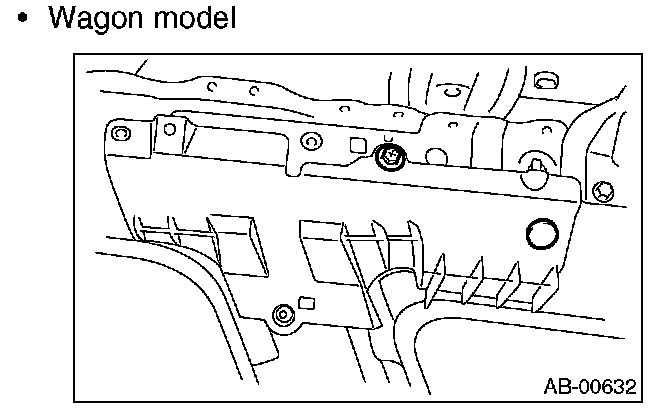 • Wagon model

AB-00632