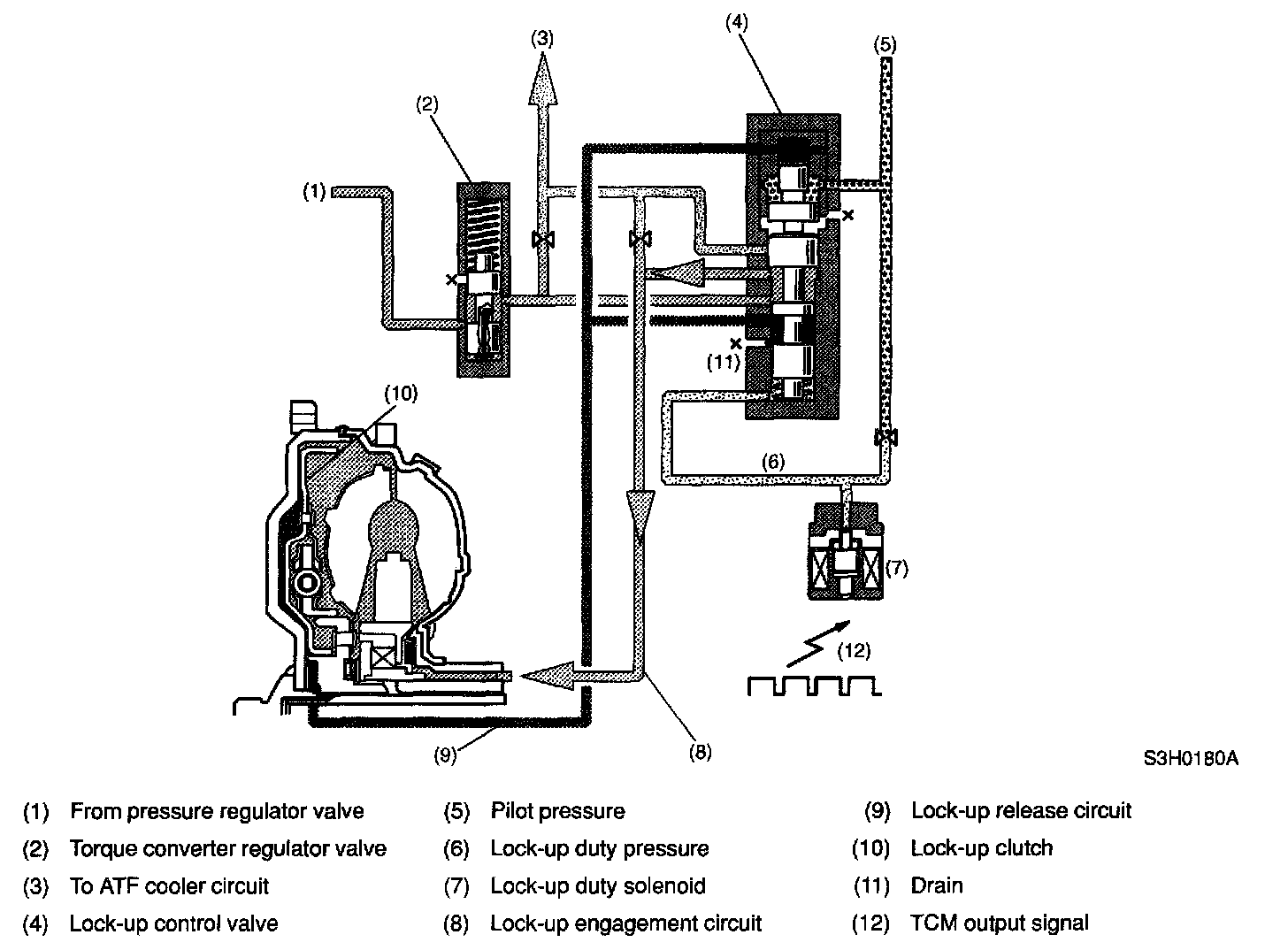 (3)
(4)
(5)
(2)
(1)
(11)
(10)
(6)
(7)
(12)
(9)
(8)
S3H0180A

(1) From pressure regulator valve
(2) Torque converter regulator valve
(3) To ATF cooler circuit
(4) Lock-up control valve

(5) Pilot pressure
(6) Lock-up duty pressure
(7) Lock-up duty solenoid
(8) Lock-up engagement circuit

(9) Lock-up release circuit
(10) Lock-up clutch
(11) Drain
(12) TCM output signal