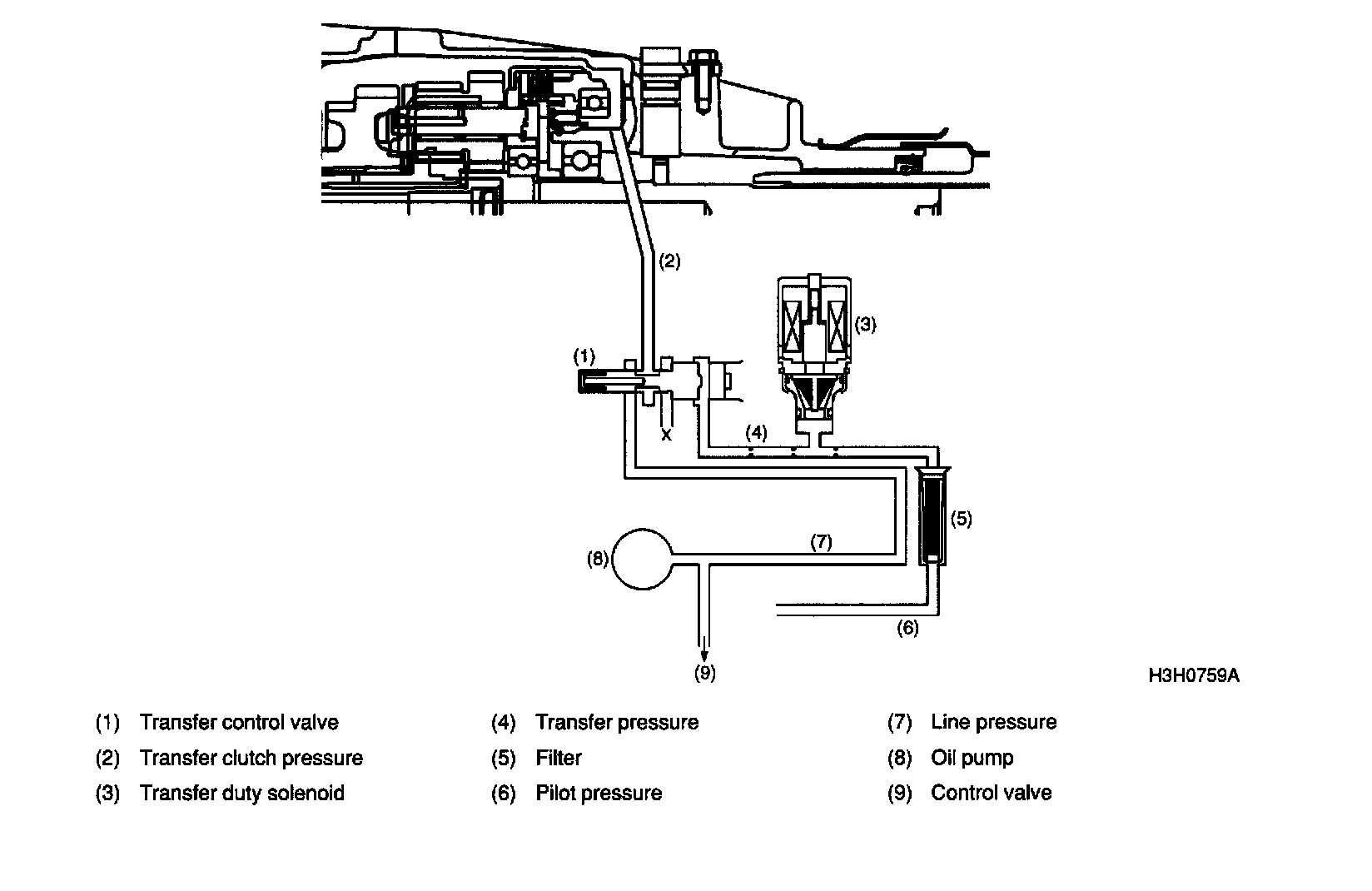 (2)

(3)

(1)

X

(4)

(5)

(7)

(8)

(6)

(9)

H3H0759A

(1) Transfer control valve
(2) Transfer clutch pressure
(3) Transfer duty solenoid

(4) Transfer pressure
(5) Filter
(6) Pilot pressure

(7) Line pressure
(8) Oil pump
(9) Control valve