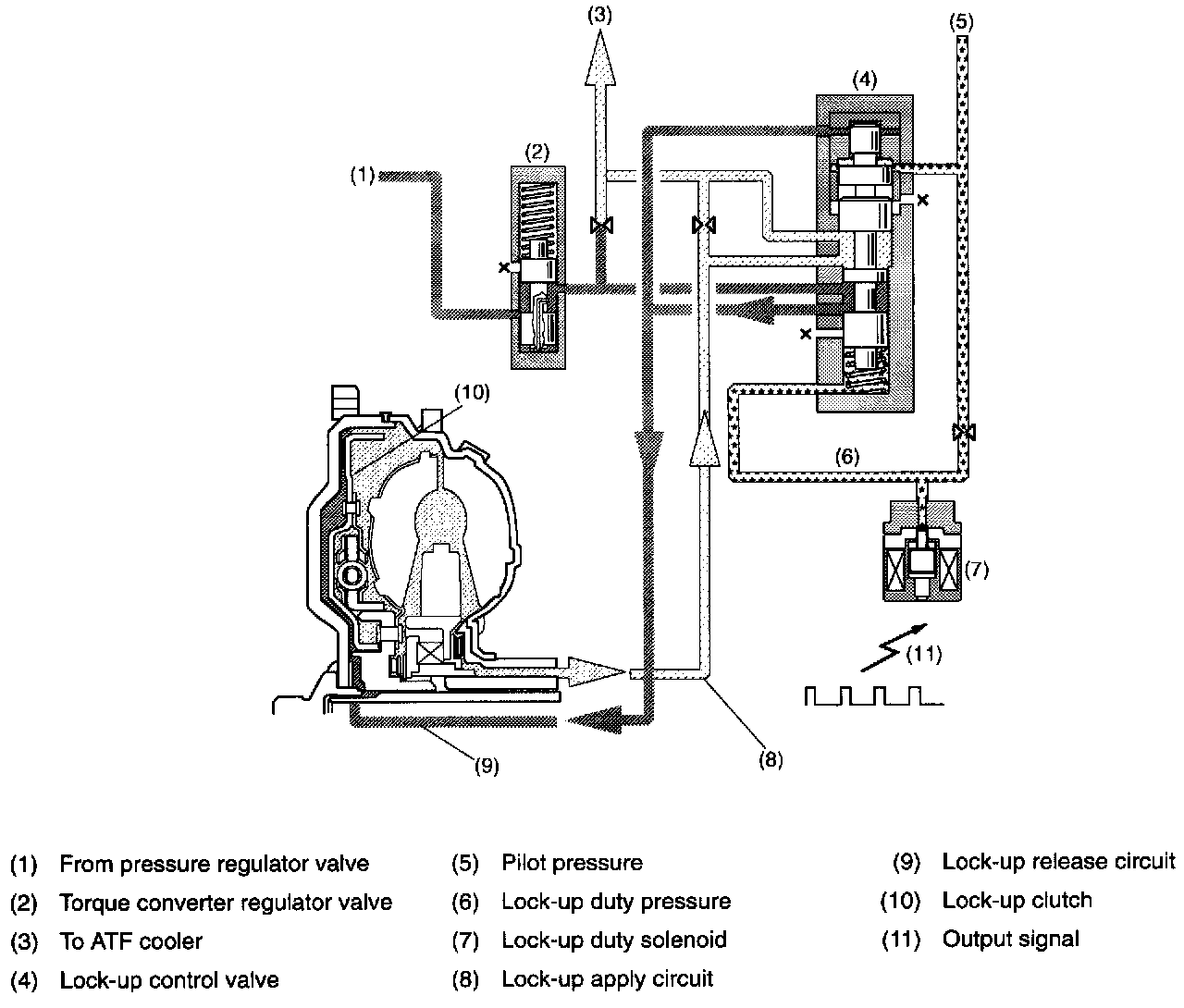 (3)
(5)
(4)
(2)
(1)
(10)
(6)
(7)
(11)
(9)
(8)

(1) From pressure regulator valve
(2) Torque converter regulator valve
(3) To ATF cooler
(4) Lock-up control valve

(5) Pilot pressure
(6) Lock-up duty pressure
(7) Lock-up duty solenoid
(8) Lock-up apply circuit

(9) Lock-up release circuit
(10) Lock-up clutch
(11) Output signal