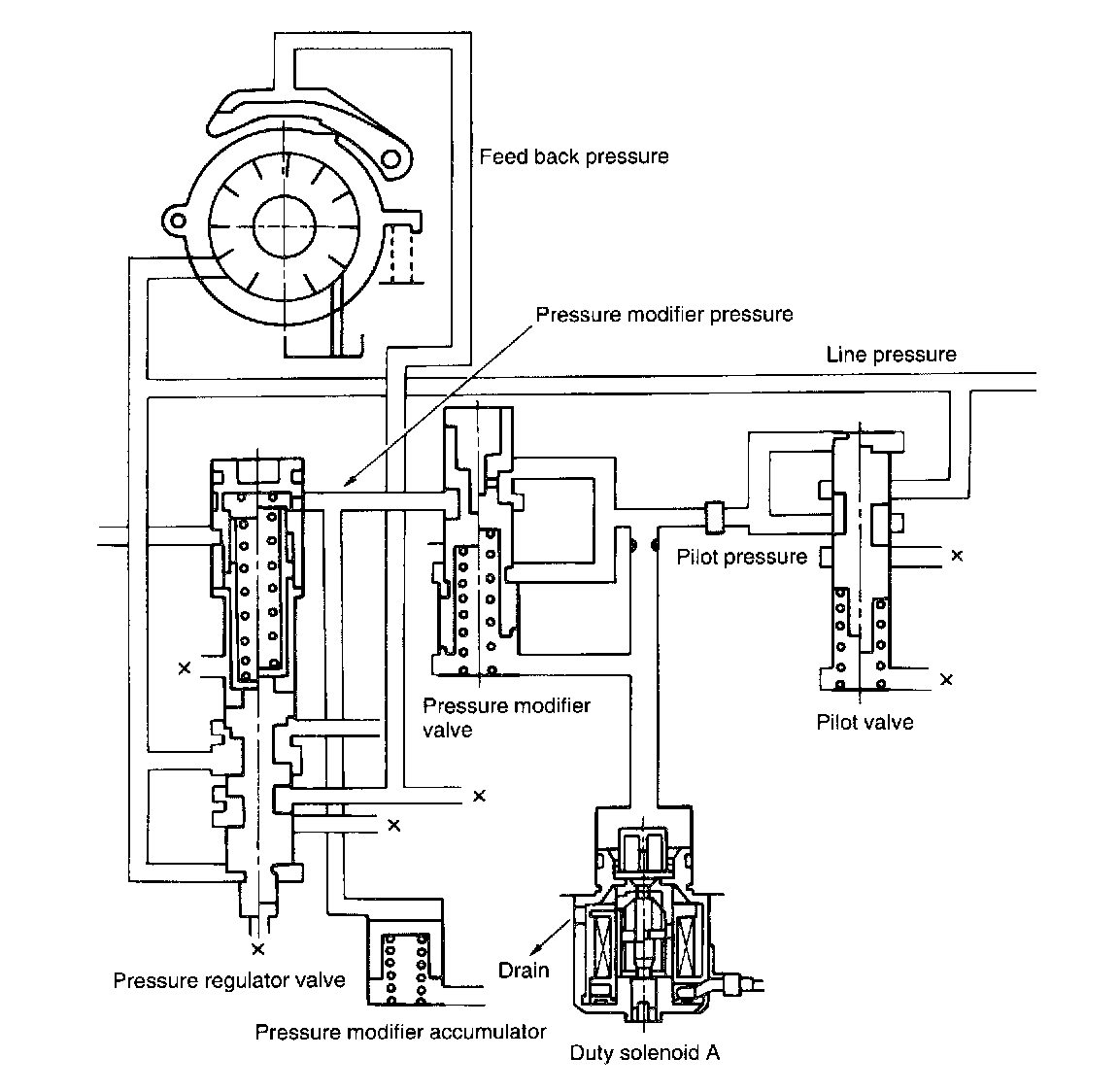 Feed back pressure

Pressure modifier pressure

Line pressure

Pilot pressure

×

×

×

Pressure modifier valve

Pilot valve

×

×

×

Drain

Pressure regulator valve

Pressure modifier accumulator

Duty solenoid A