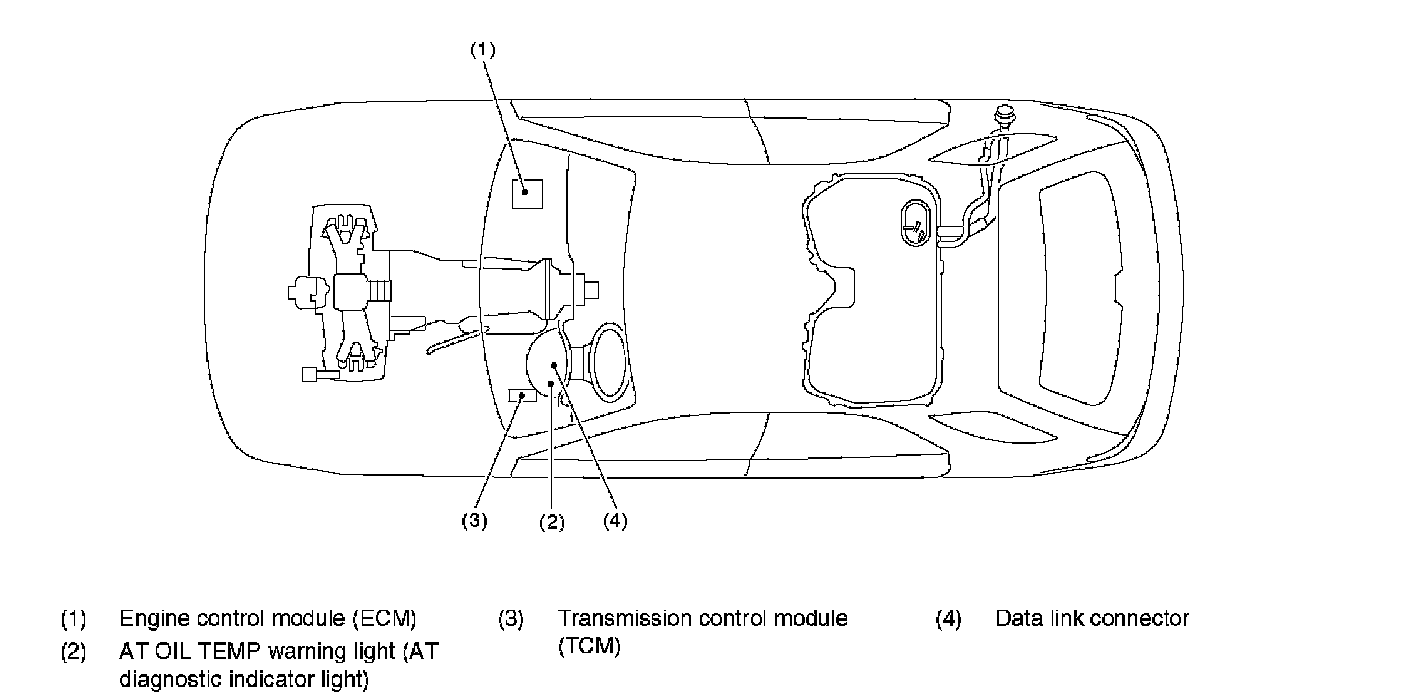 (1)

(3)

(2)

(4)

(1) Engine control module (ECM)

(2) AT OIL TEMP warning light (AT diagnostic indicator light)

(3) Transmission control module (TCM)

(4) Data link connector