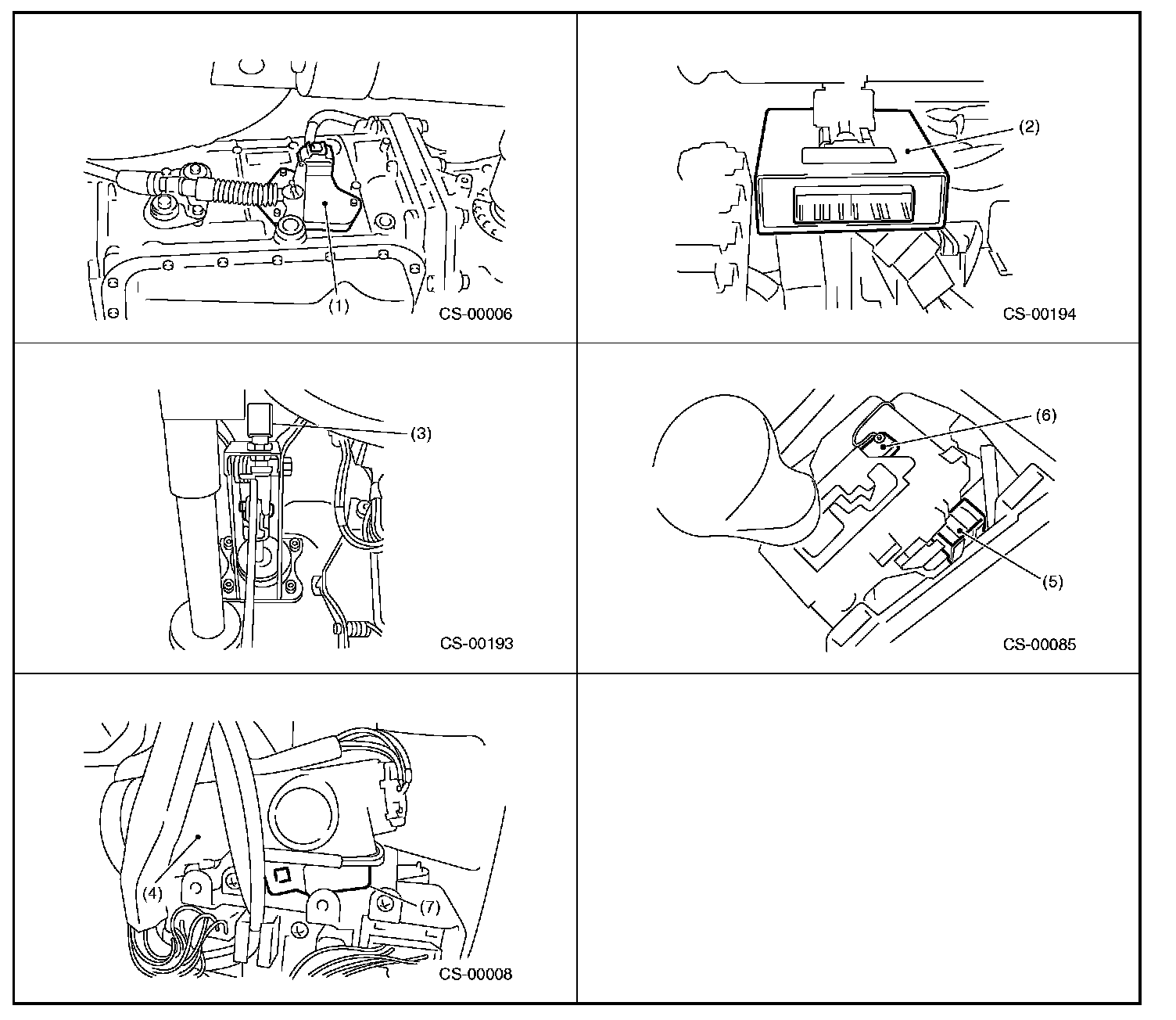 (1)
CS-00006

(2)
CS-00194

(3)
CS-00193

(6)
(5)
CS-00085

(4)
(7)
CS-00008