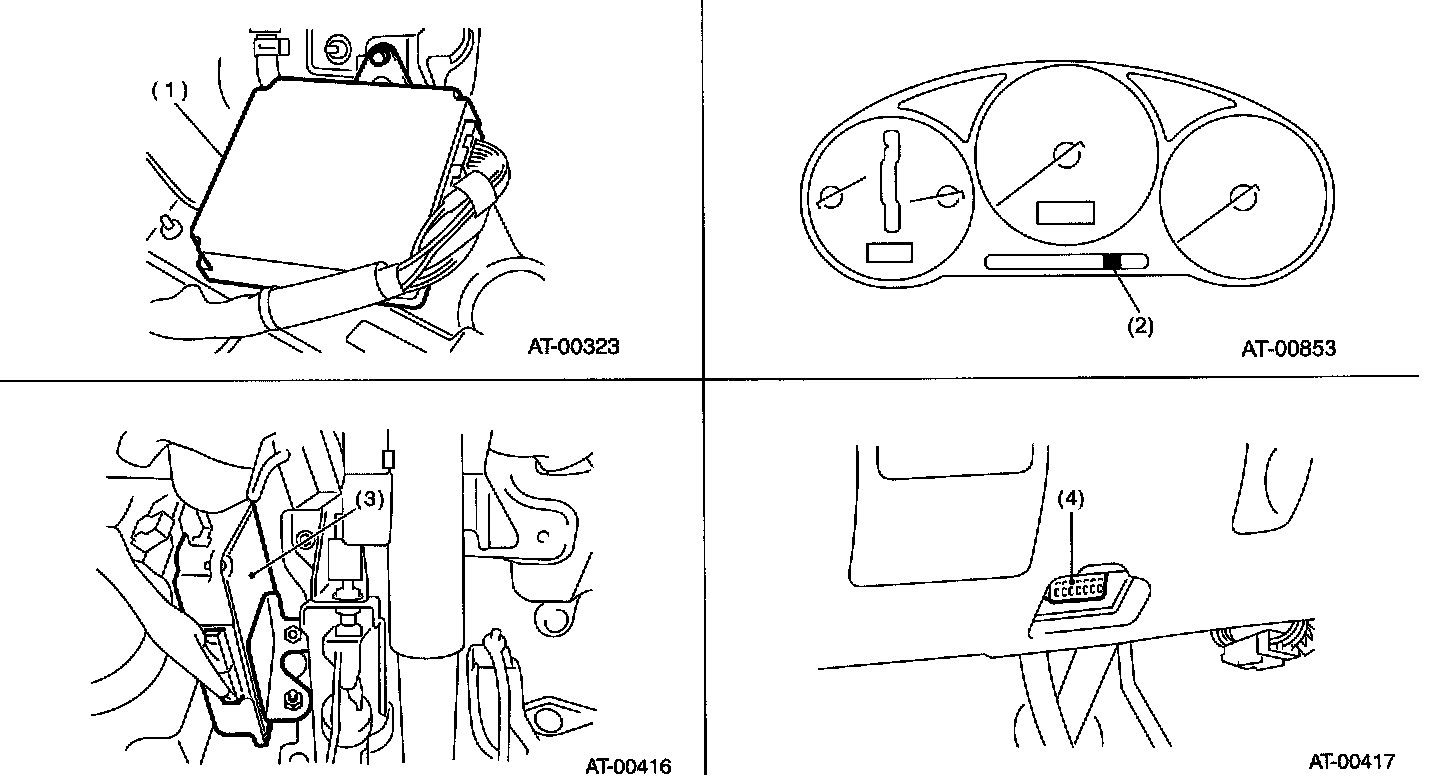 (1)

AT-00323

(2)

AT-00853

(3)

AT-00416

(4)

AT-00417