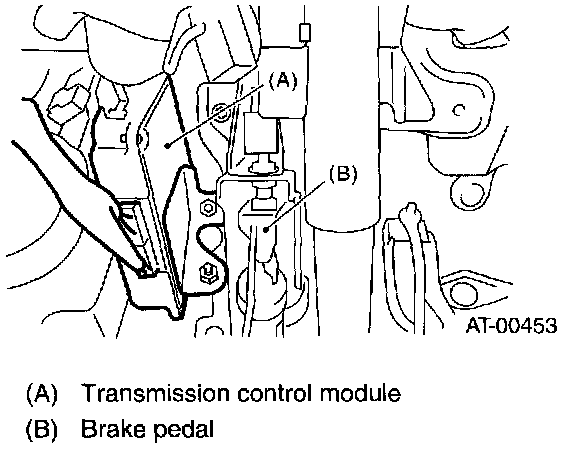 (A)

(B)

AT-00453

(A) Transmission control module

(B) Brake pedal