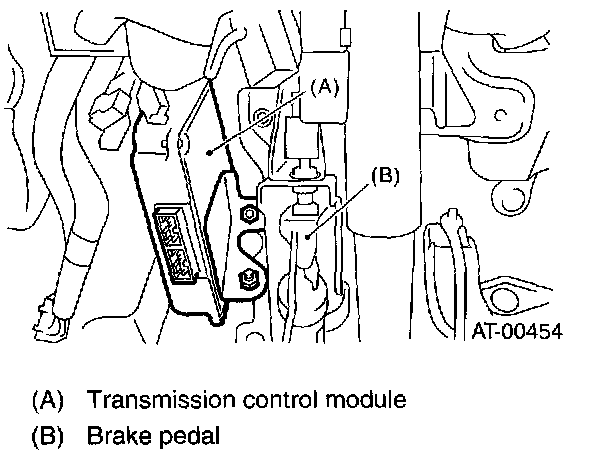 (A)

(B)

AT-00454

(A) Transmission control module

(B) Brake pedal