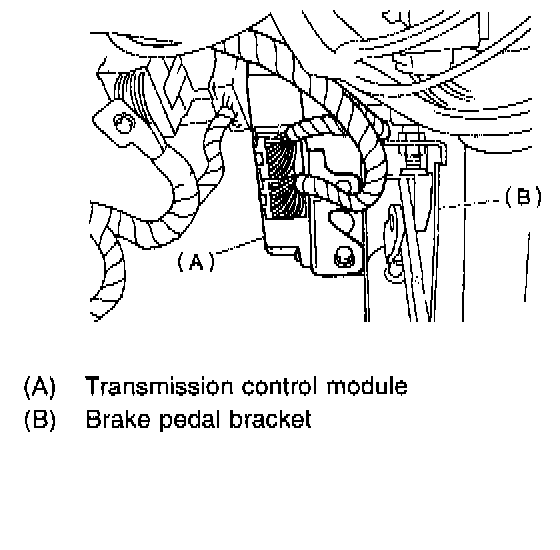 (B)

(A)

(A) Transmission control module
(B) Brake pedal bracket