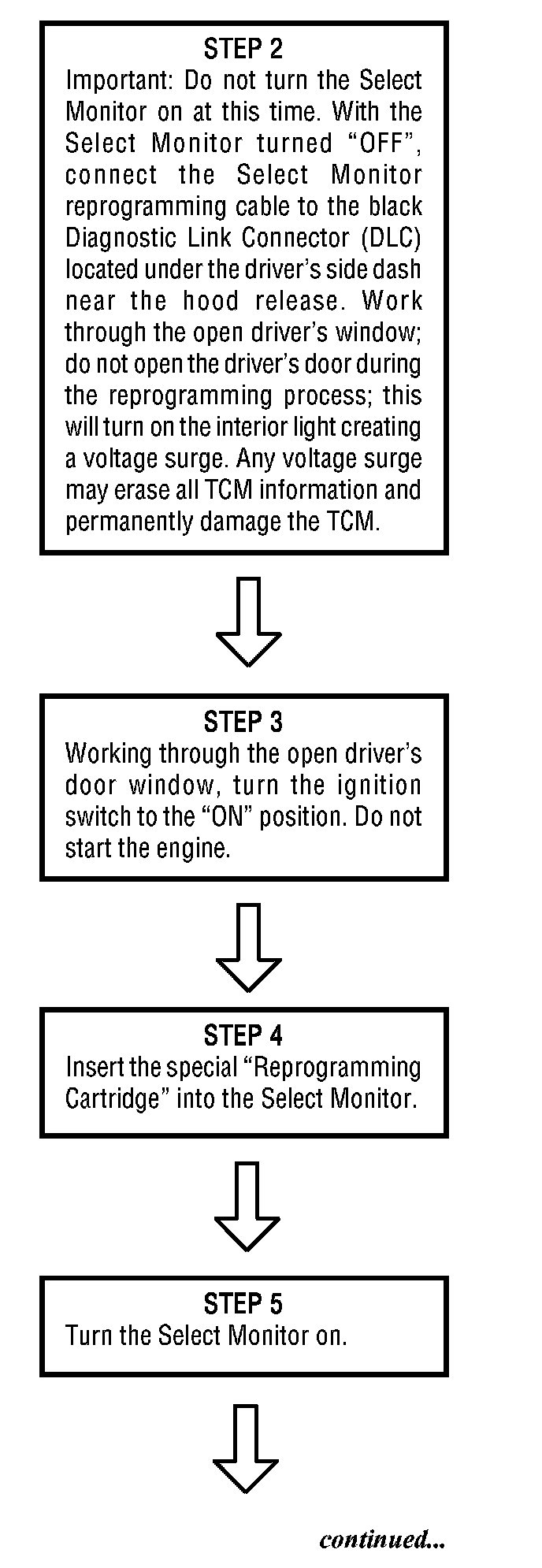 STEP 2
Important: Do not turn the Select Monitor on at this time. With the Select Monitor turned “OFF”, connect the Select Monitor reprogramming cable to the black Diagnostic Link Connector (DLC) located under the driver’s side dash near the hood release. Work through the open driver’s window; do not open the driver’s door during the reprogramming process; this will turn on the interior light creating a voltage surge. Any voltage surge may erase all TCM information and permanently damage the TCM.

STEP 3
Working through the open driver’s door window, turn the ignition switch to the “ON” position. Do not start the engine.

STEP 4
Insert the special “Reprogramming Cartridge” into the Select Monitor.

STEP 5
Turn the Select Monitor on.

continued...