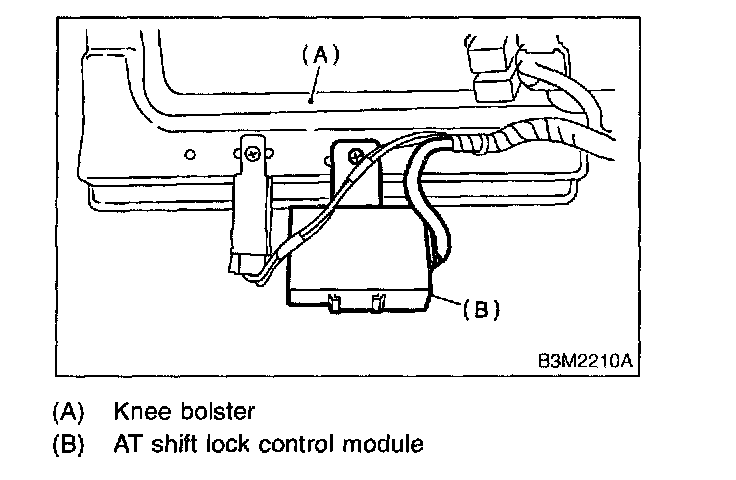 (A)

(B)

B3M2210A

(A) Knee bolster
(B) AT shift lock control module