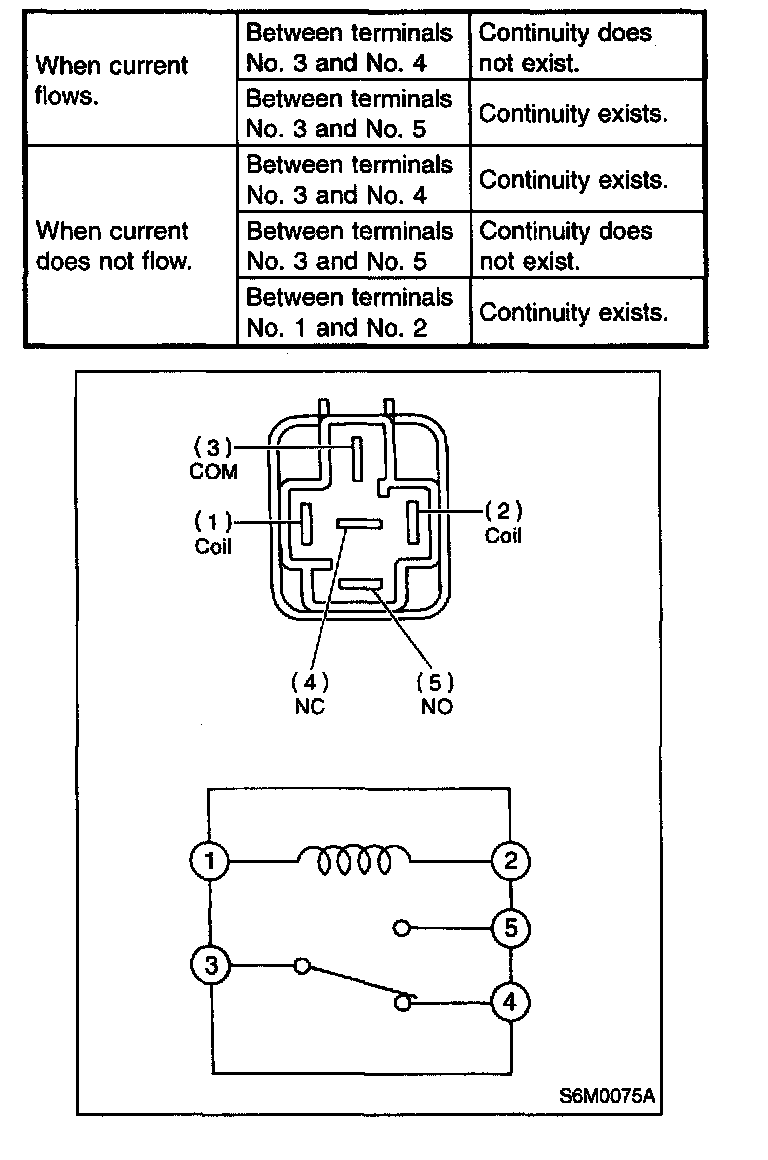 | When current flows. | Between terminals No. 3 and No. 4 | Continuity does not exist. |
|---|---|---|
| | Between terminals No. 3 and No. 5 | Continuity exists. |
| When current does not flow. | Between terminals No. 3 and No. 4 | Continuity exists. |
| | Between terminals No. 3 and No. 5 | Continuity does not exist. |
| | Between terminals No. 1 and No. 2 | Continuity exists. |

(3) COM
(1) Coil
(2) Coil
(4) NC
(5) NO

1
2
5
3
4

S6M0075A