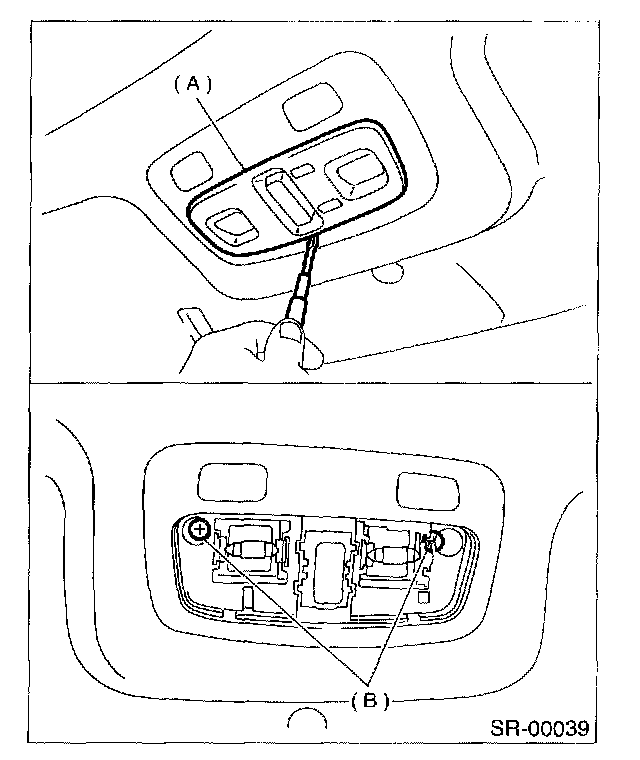 (A)

(B)

SR-00039