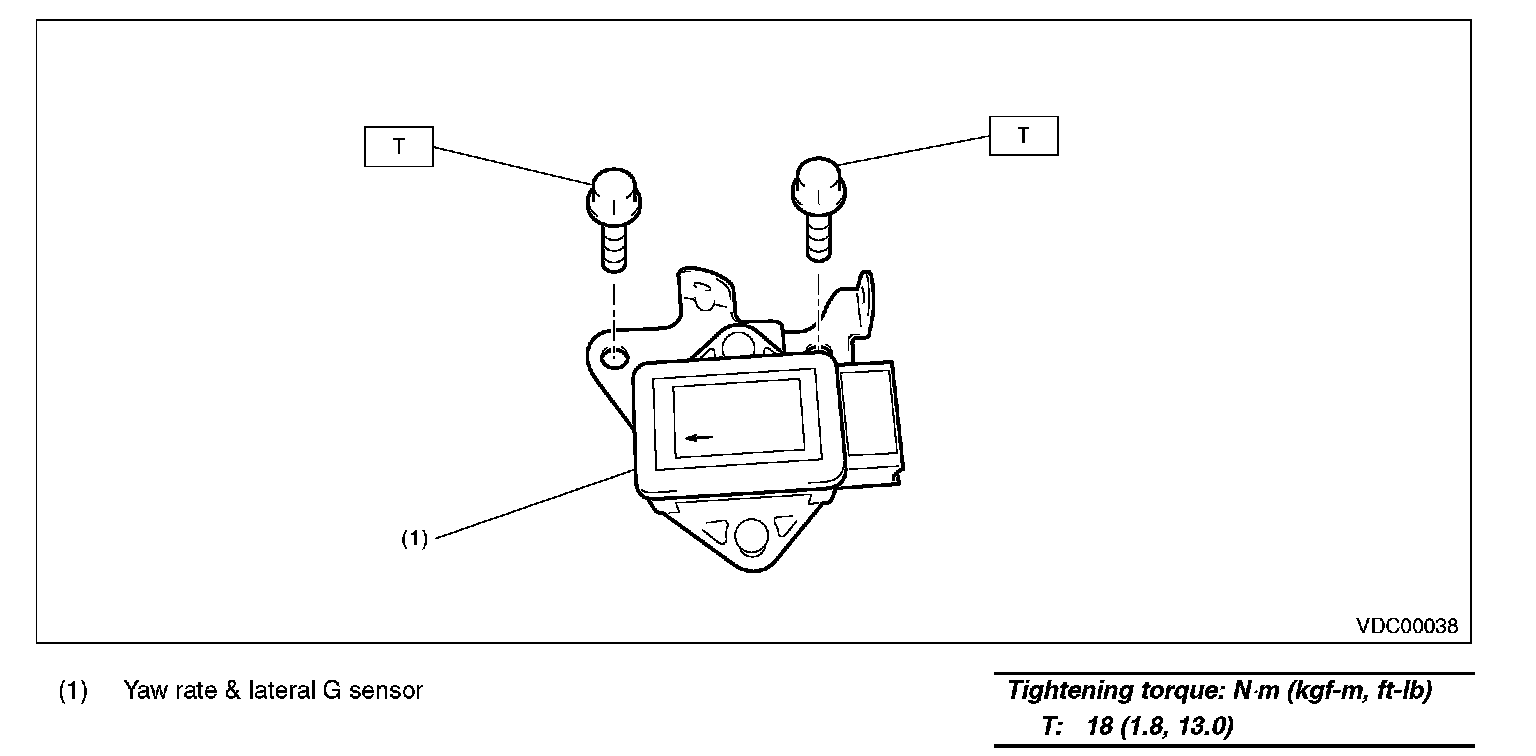 T

T

(1)

VDC00038

(1) Yaw rate & lateral G sensor

Tightening torque: N·m (kgf-m, ft-lb)
T: 18 (1.8, 13.0)