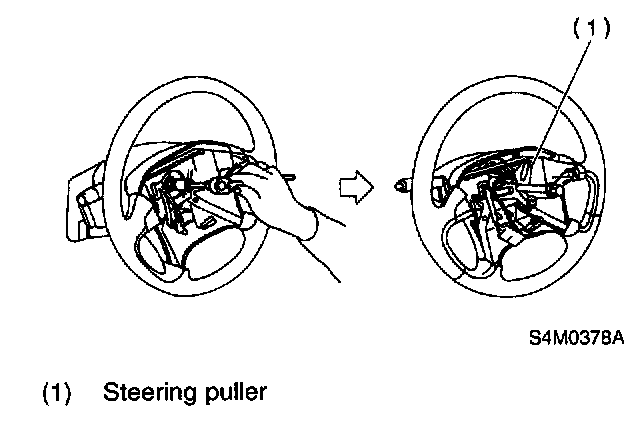 (1)

S4M0378A

(1) Steering puller