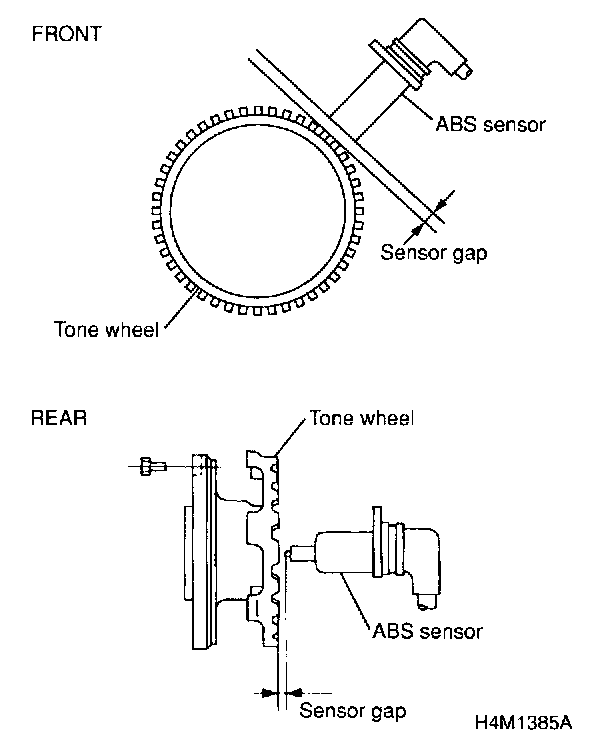 FRONT

ABS sensor

Sensor gap

Tone wheel

REAR

Tone wheel

ABS sensor

Sensor gap

H4M1385A