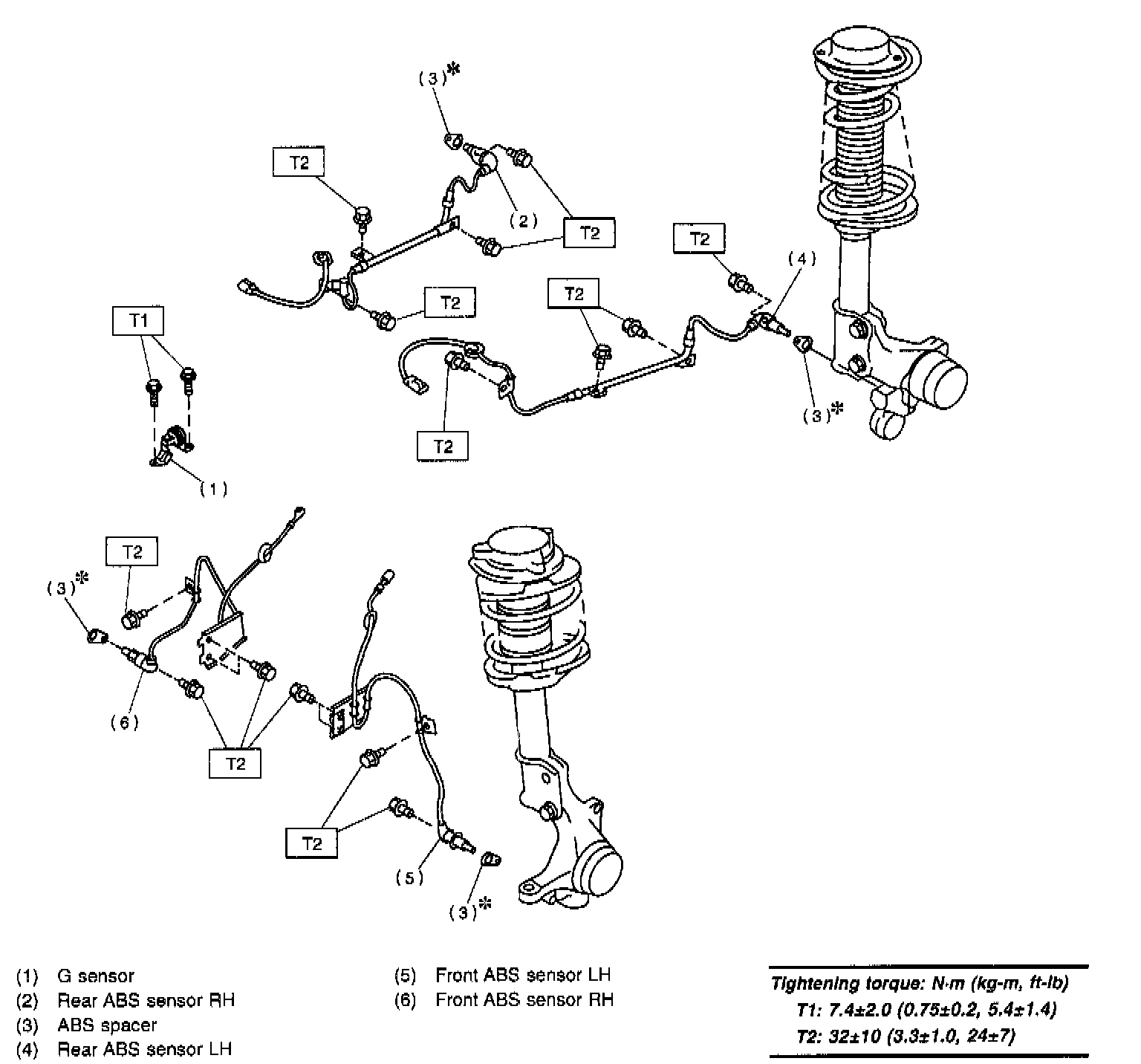 (3)*
T2
(2)
T2
T2
(4)
T2
T2
T1
(3)*
T2
(1)
T2
(3)*
(6)
T2
T2
(5)
(3)*

(1) G sensor
(2) Rear ABS sensor RH
(3) ABS spacer
(4) Rear ABS sensor LH

(5) Front ABS sensor LH
(6) Front ABS sensor RH

Tightening torque: N·m (kg-m, ft-lb)
T1: 7.4±2.0 (0.75±0.2, 5.4±1.4)
T2: 32±10 (3.3±1.0, 24±7)