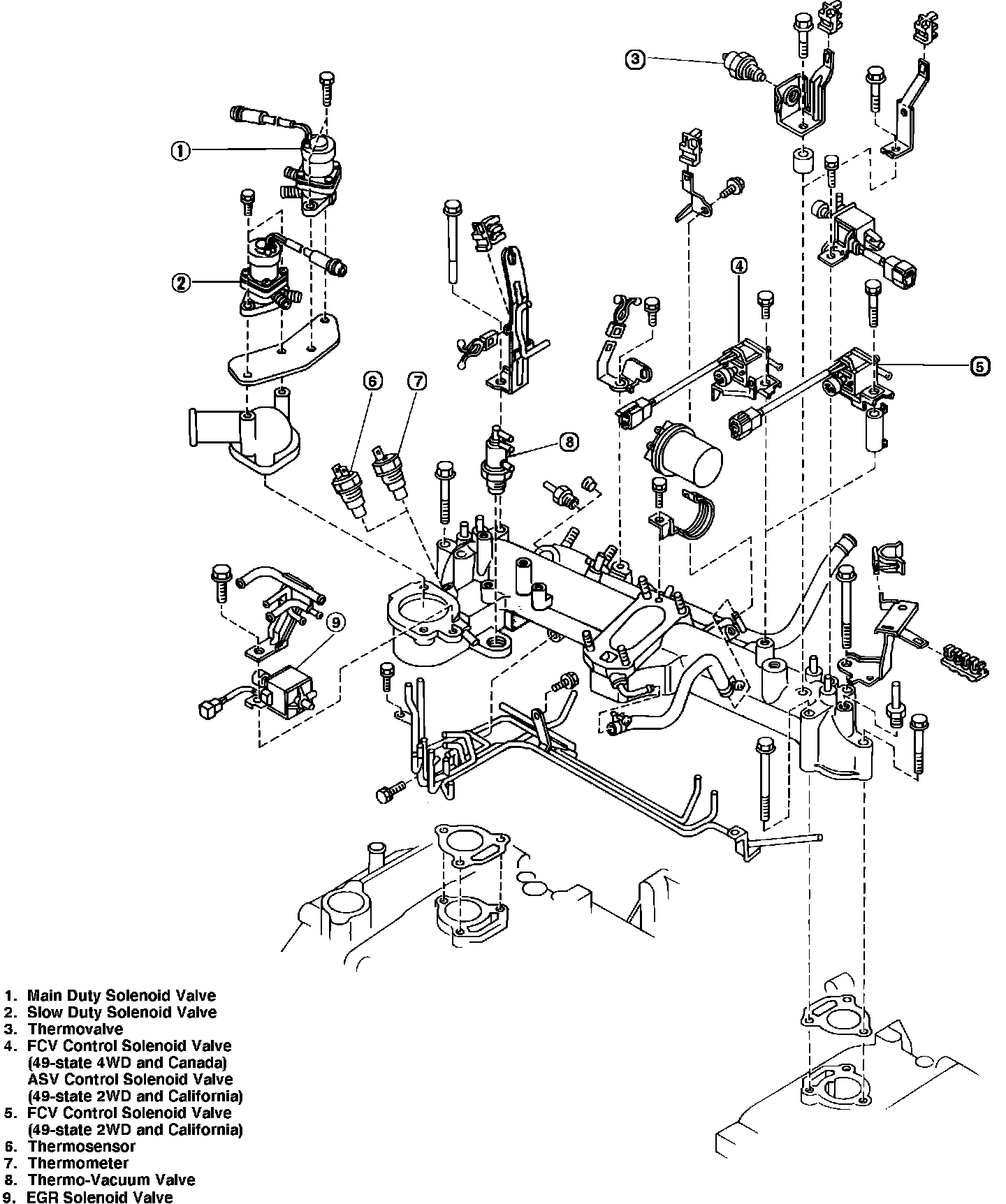 3
1
2
4
5
6
7
8
9

1. Main Duty Solenoid Valve
2. Slow Duty Solenoid Valve
3. Thermovalve
4. FCV Control Solenoid Valve (49-state 4WD and Canada) ASV Control Solenoid Valve (49-state 2WD and California)
5. FCV Control Solenoid Valve (49-state 2WD and California)
6. Thermosensor
7. Thermometer
8. Thermo-Vacuum Valve
9. EGR Solenoid Valve