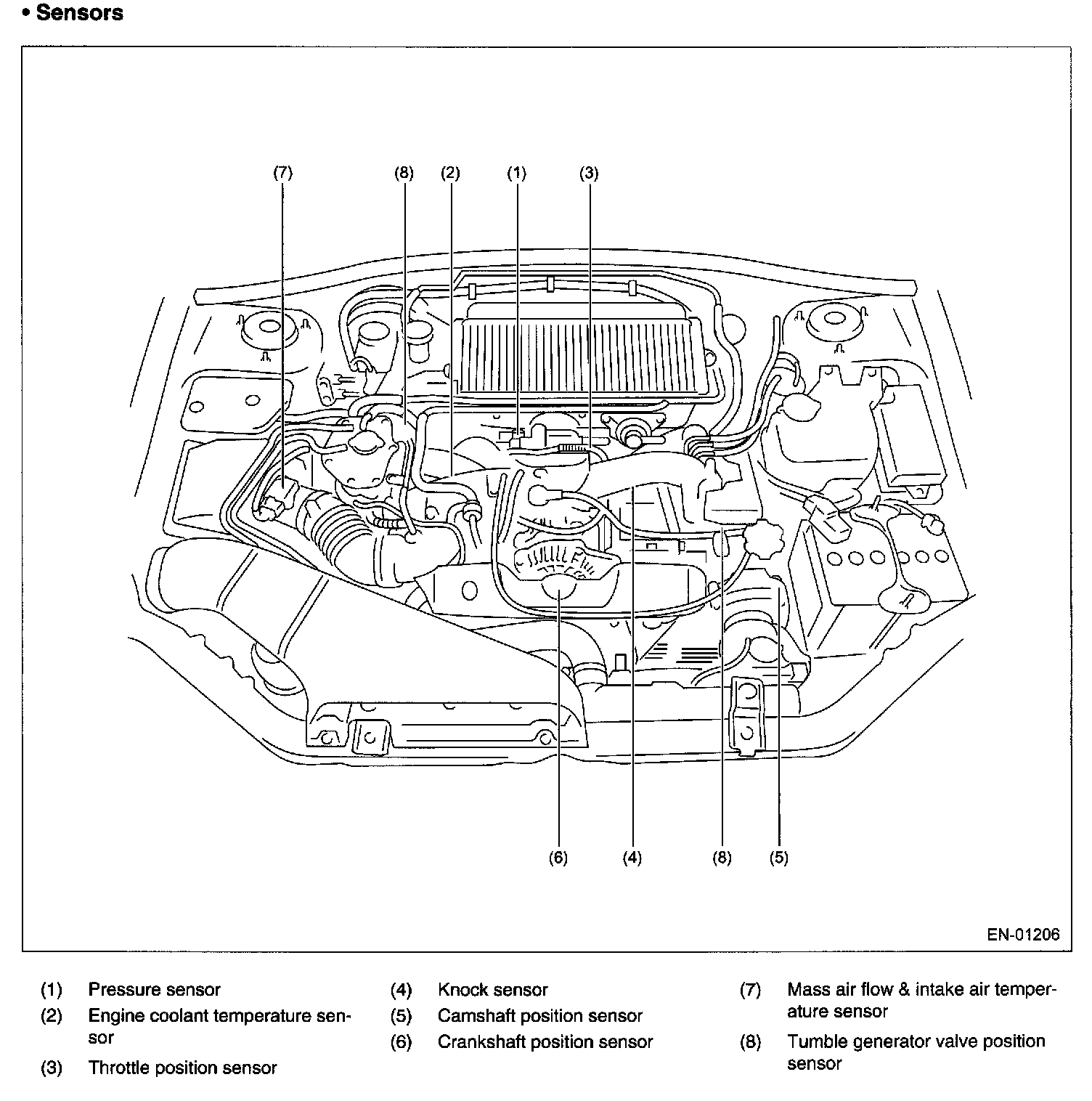 • Sensors

(7) (8) (2) (1) (3)

(6) (4) (8) (5)

EN-01206

(1) Pressure sensor
(2) Engine coolant temperature sensor
(3) Throttle position sensor
(4) Knock sensor
(5) Camshaft position sensor
(6) Crankshaft position sensor
(7) Mass air flow & intake air temperature sensor
(8) Tumble generator valve position sensor