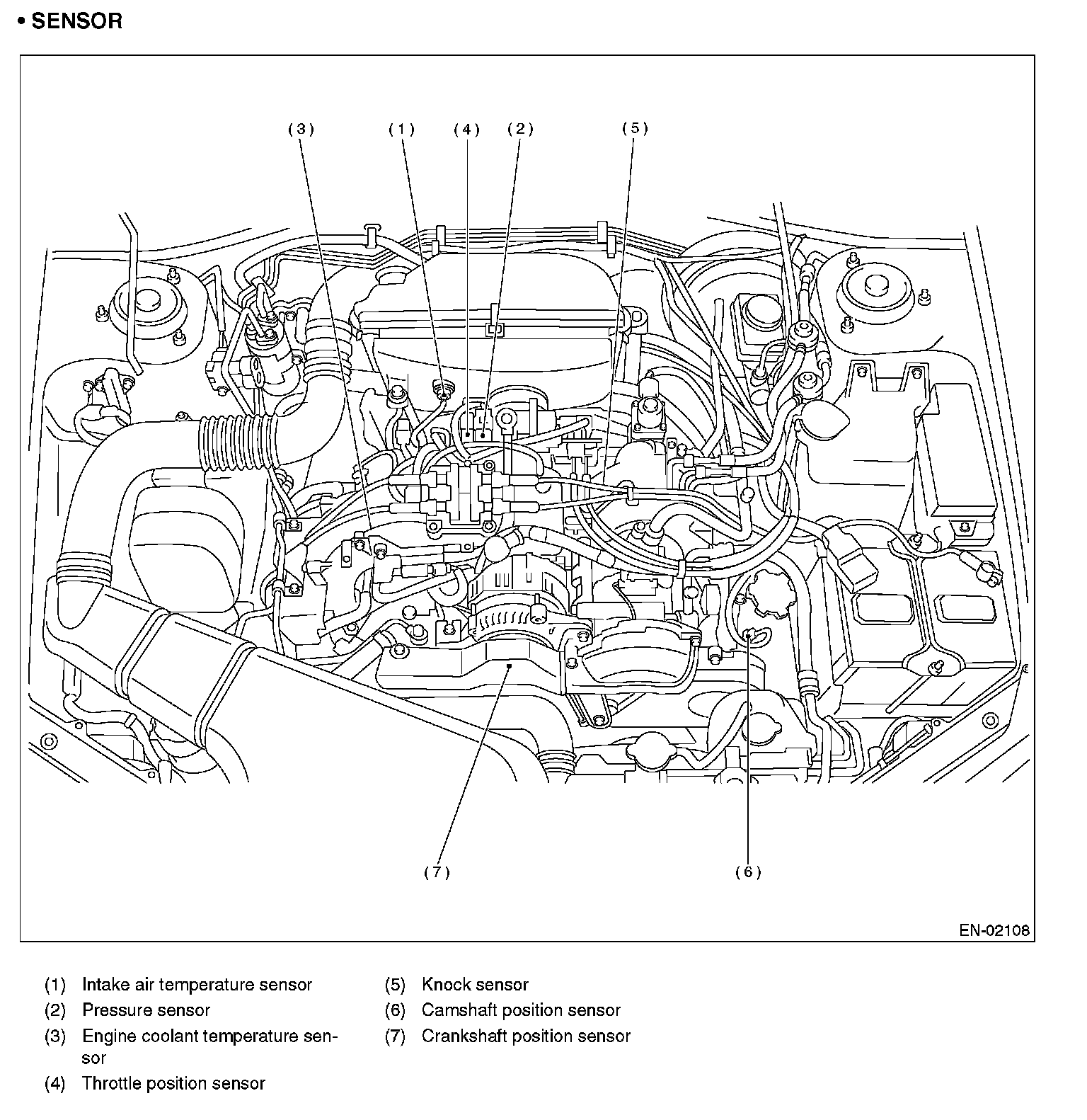 • SENSOR

(3) (1) (4) (2) (5)

(7) (6)

EN-02108

(1) Intake air temperature sensor
(2) Pressure sensor
(3) Engine coolant temperature sensor
(4) Throttle position sensor

(5) Knock sensor
(6) Camshaft position sensor
(7) Crankshaft position sensor