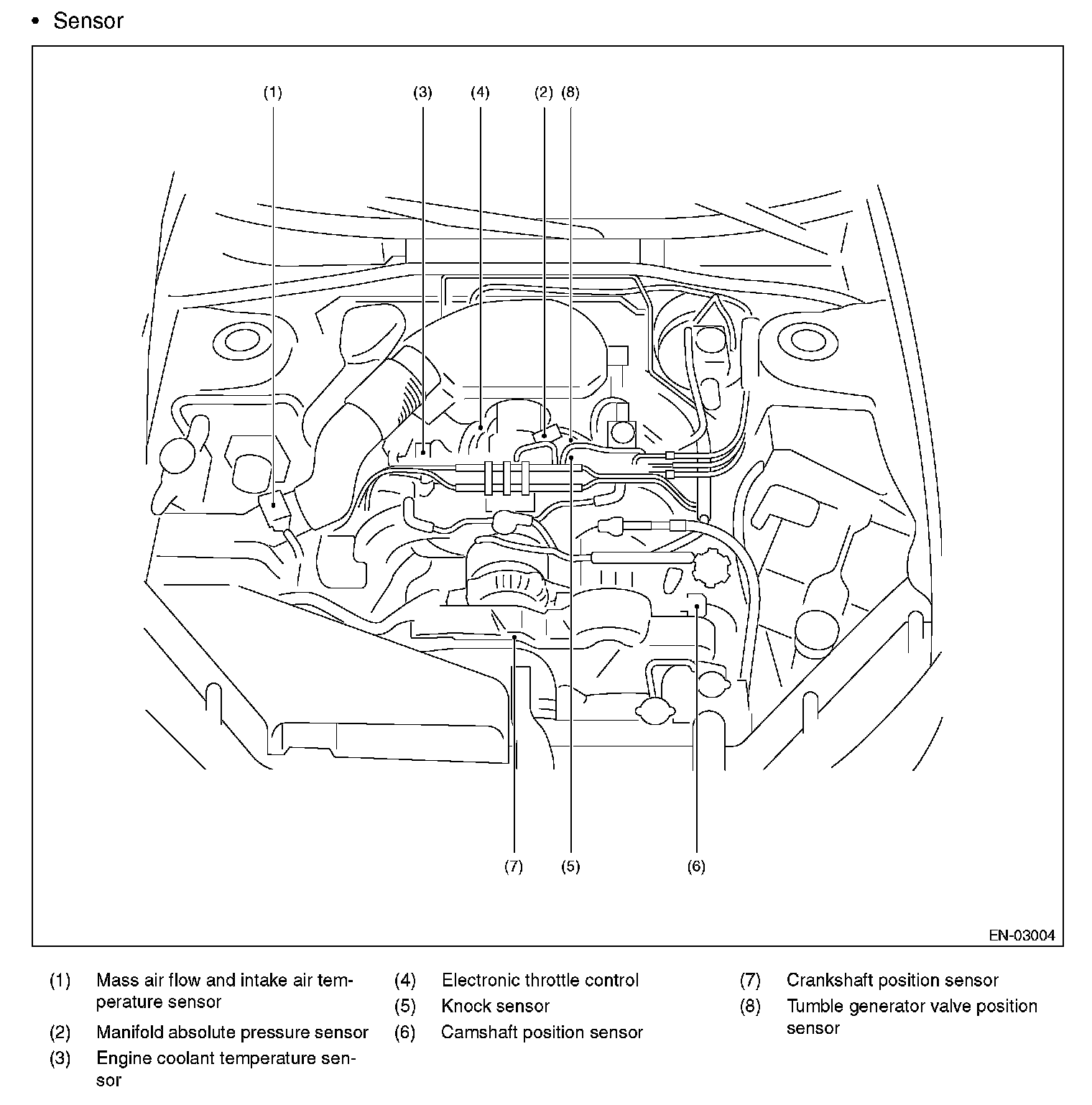 • Sensor

(1)

(3)

(4)

(2) (8)

(7)

(5)

(6)

EN-03004

(1) Mass air flow and intake air temperature sensor

(2) Manifold absolute pressure sensor

(3) Engine coolant temperature sensor

(4) Electronic throttle control

(5) Knock sensor

(6) Camshaft position sensor

(7) Crankshaft position sensor

(8) Tumble generator valve position sensor