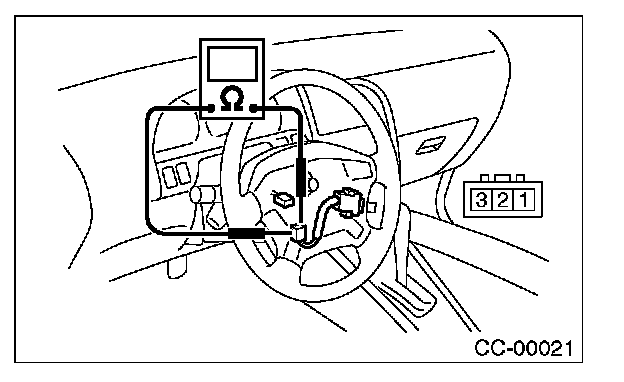 Ω

3 2 1

CC-00021