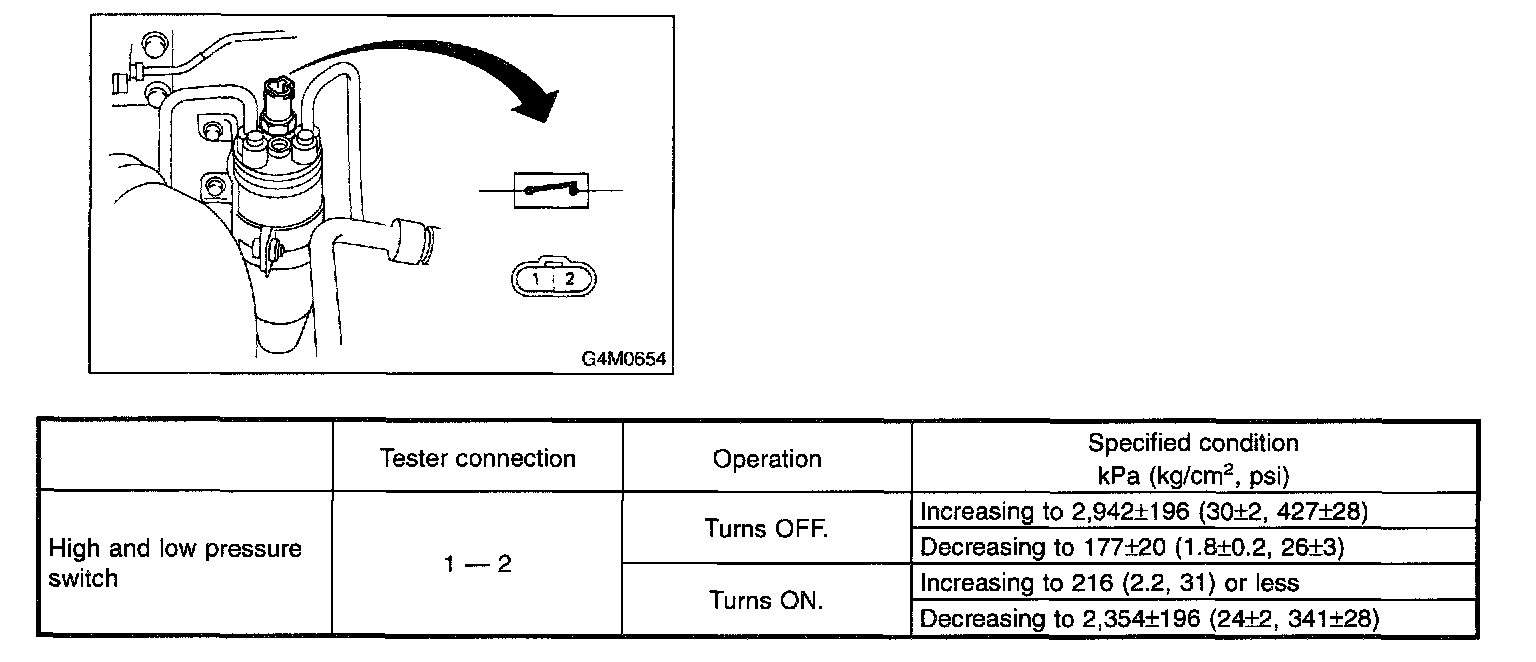 1 2

G4M0654

|  | Tester connection | Operation | Specified condition kPa (kg/cm$^2$, psi) |
|---|---|---|---|
| High and low pressure switch | 1 — 2 | Turns OFF. | Increasing to 2,942±196 (30±2, 427±28) |
|  |  |  | Decreasing to 177±20 (1.8±0.2, 26±3) |
|  |  | Turns ON. | Increasing to 216 (2.2, 31) or less |
|  |  |  | Decreasing to 2,354±196 (24±2, 341±28) |