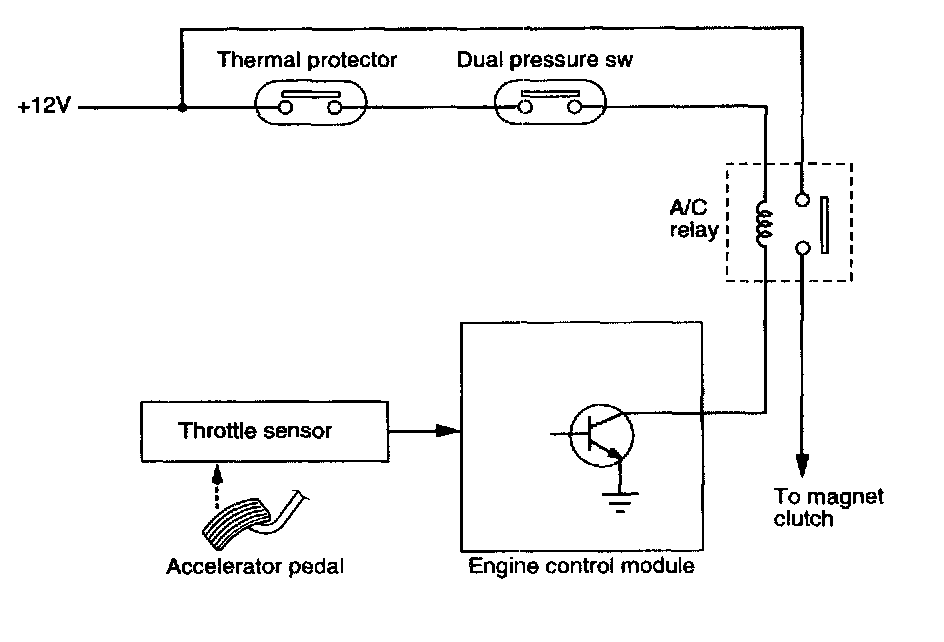 Thermal protector
Dual pressure sw
+12V
A/C relay
Throttle sensor
To magnet clutch
Accelerator pedal
Engine control module