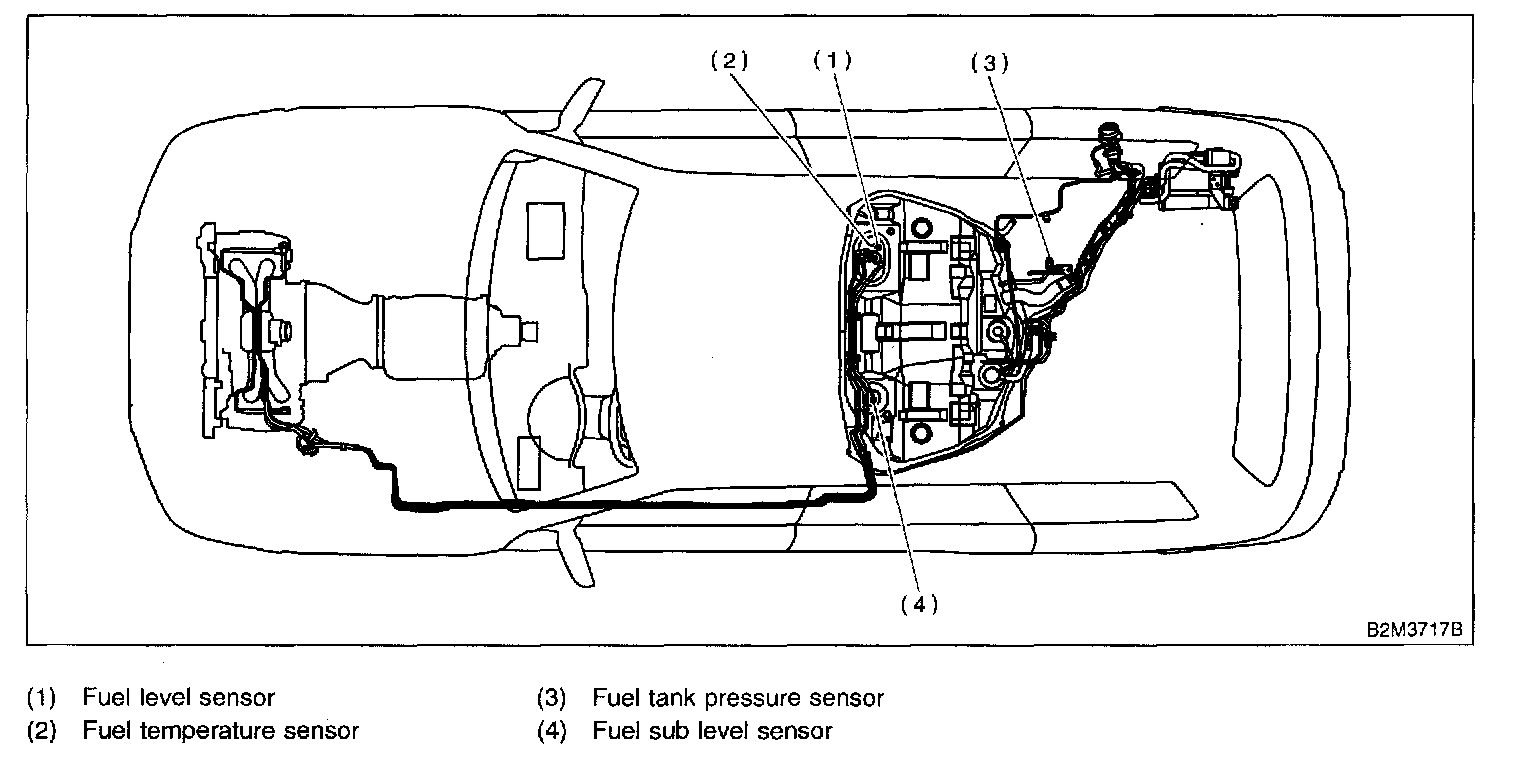 (2)
(1)
(3)
(4)
B2M3717B

(1) Fuel level sensor
(2) Fuel temperature sensor

(3) Fuel tank pressure sensor
(4) Fuel sub level sensor