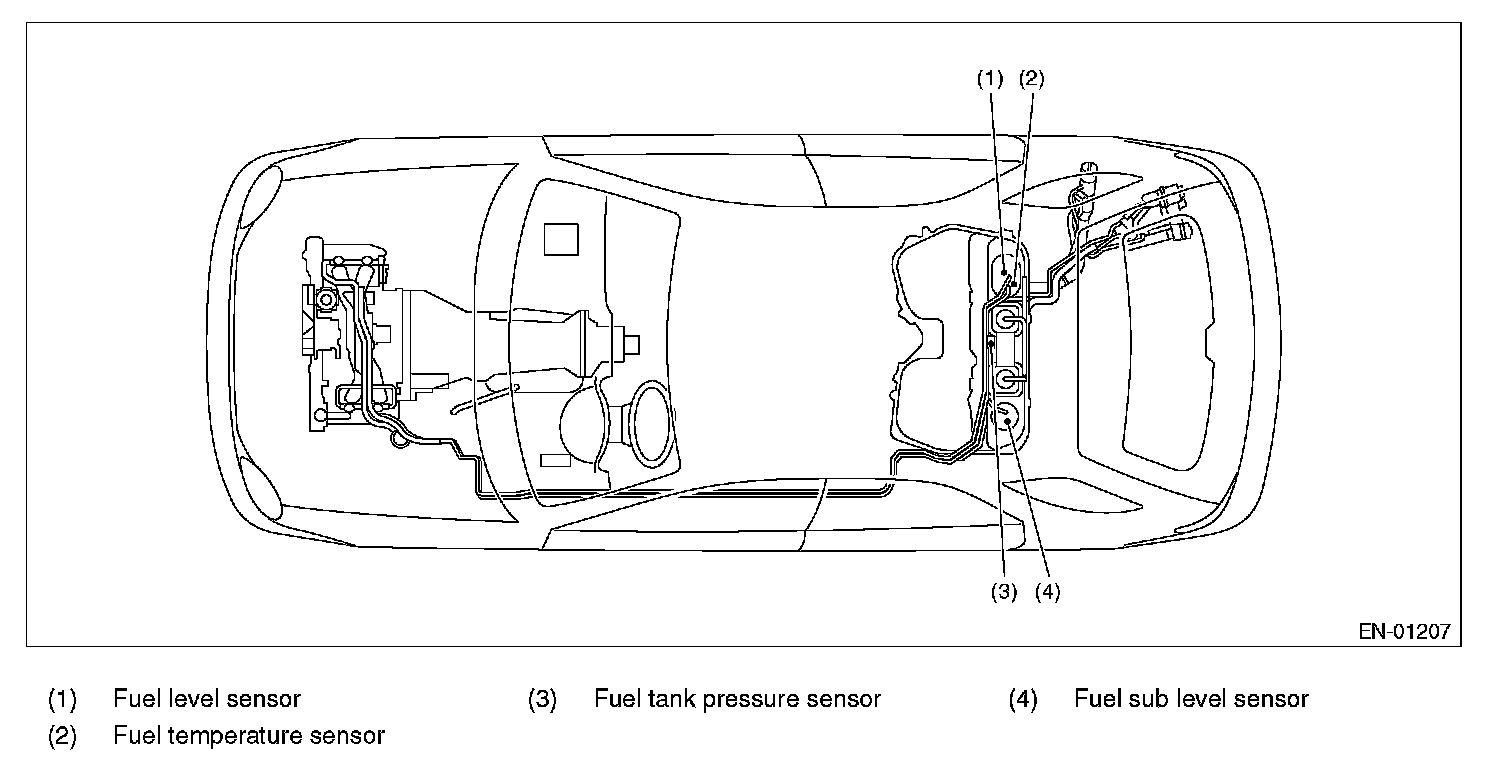 (1) (2)

(3) (4)

EN-01207

(1) Fuel level sensor
(2) Fuel temperature sensor

(3) Fuel tank pressure sensor

(4) Fuel sub level sensor