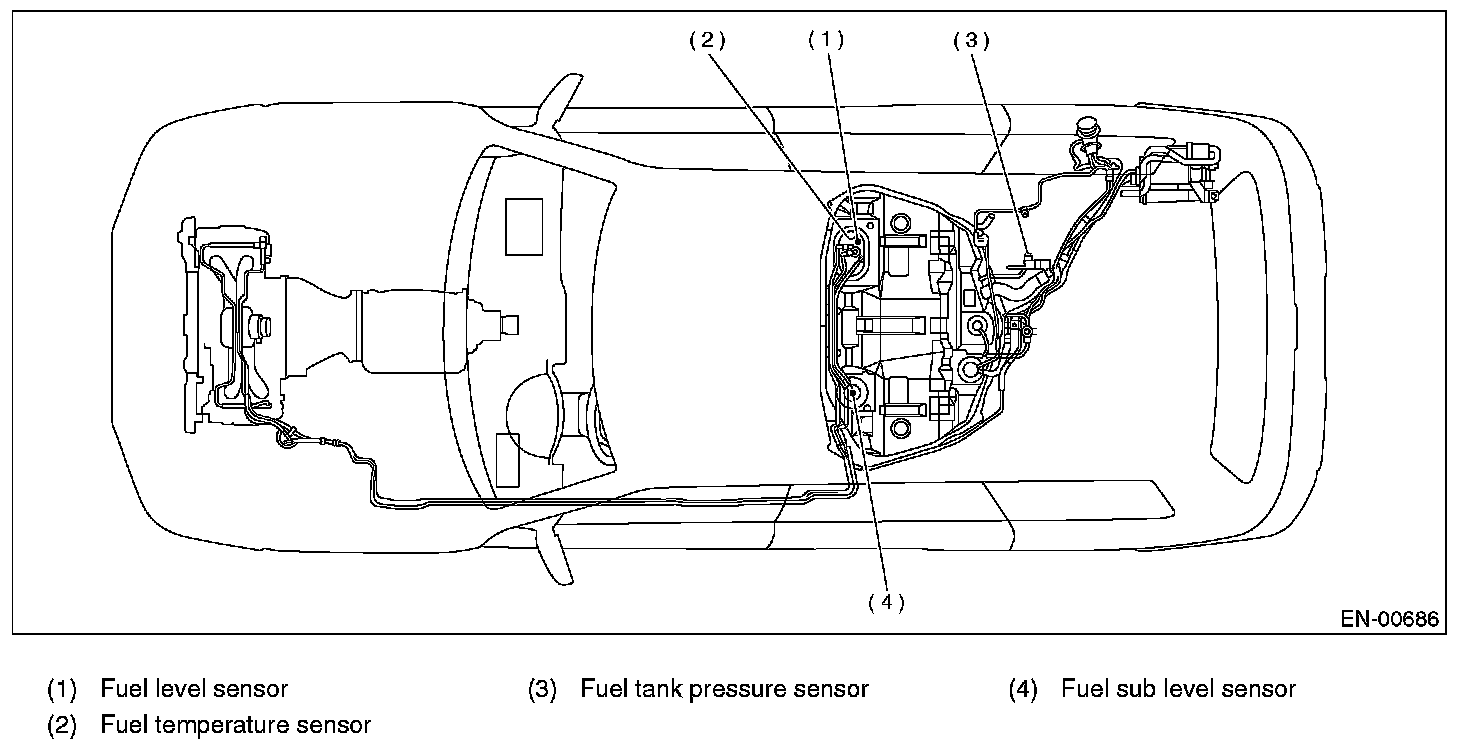 (2)
(1)
(3)
(4)
EN-00686

(1) Fuel level sensor
(2) Fuel temperature sensor
(3) Fuel tank pressure sensor
(4) Fuel sub level sensor