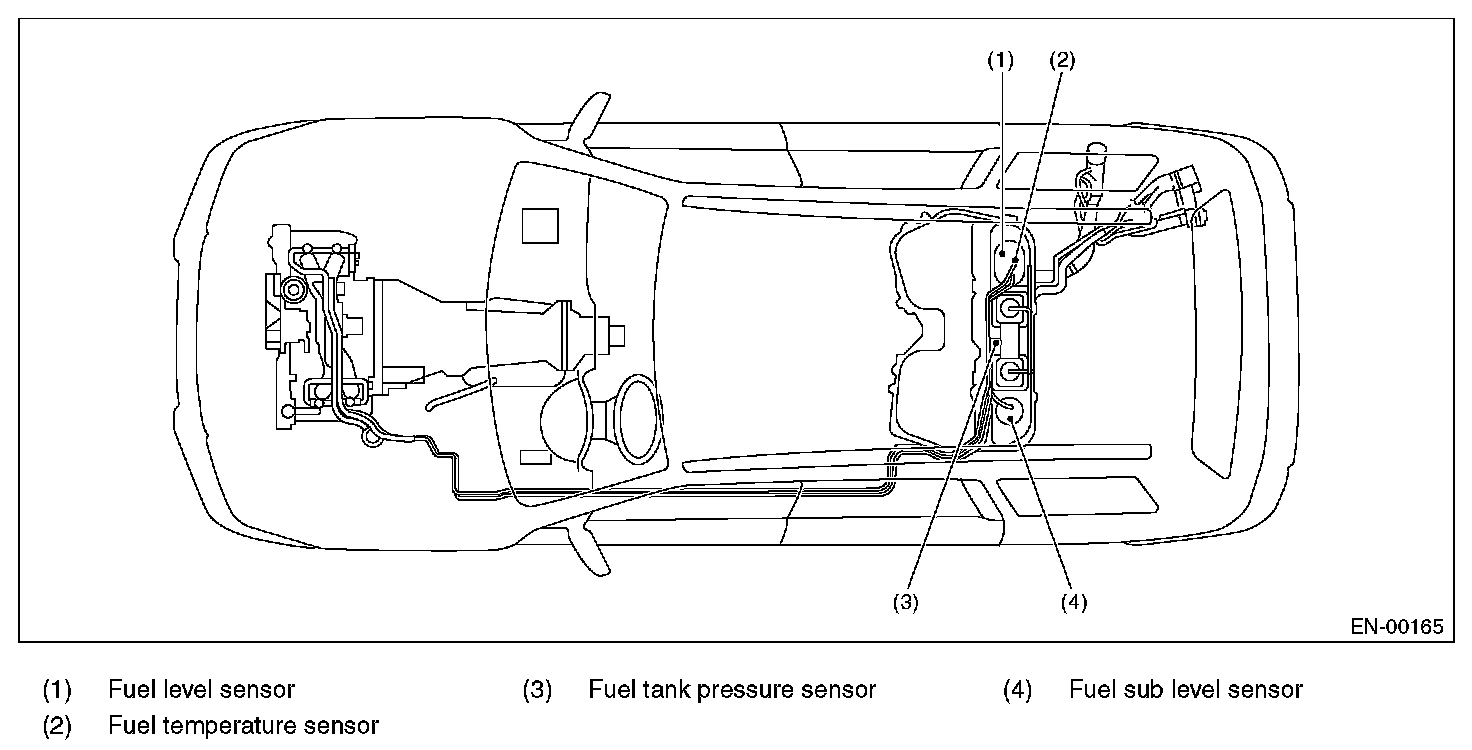 (1)
(2)
(3)
(4)
EN-00165

(1) Fuel level sensor
(2) Fuel temperature sensor
(3) Fuel tank pressure sensor
(4) Fuel sub level sensor