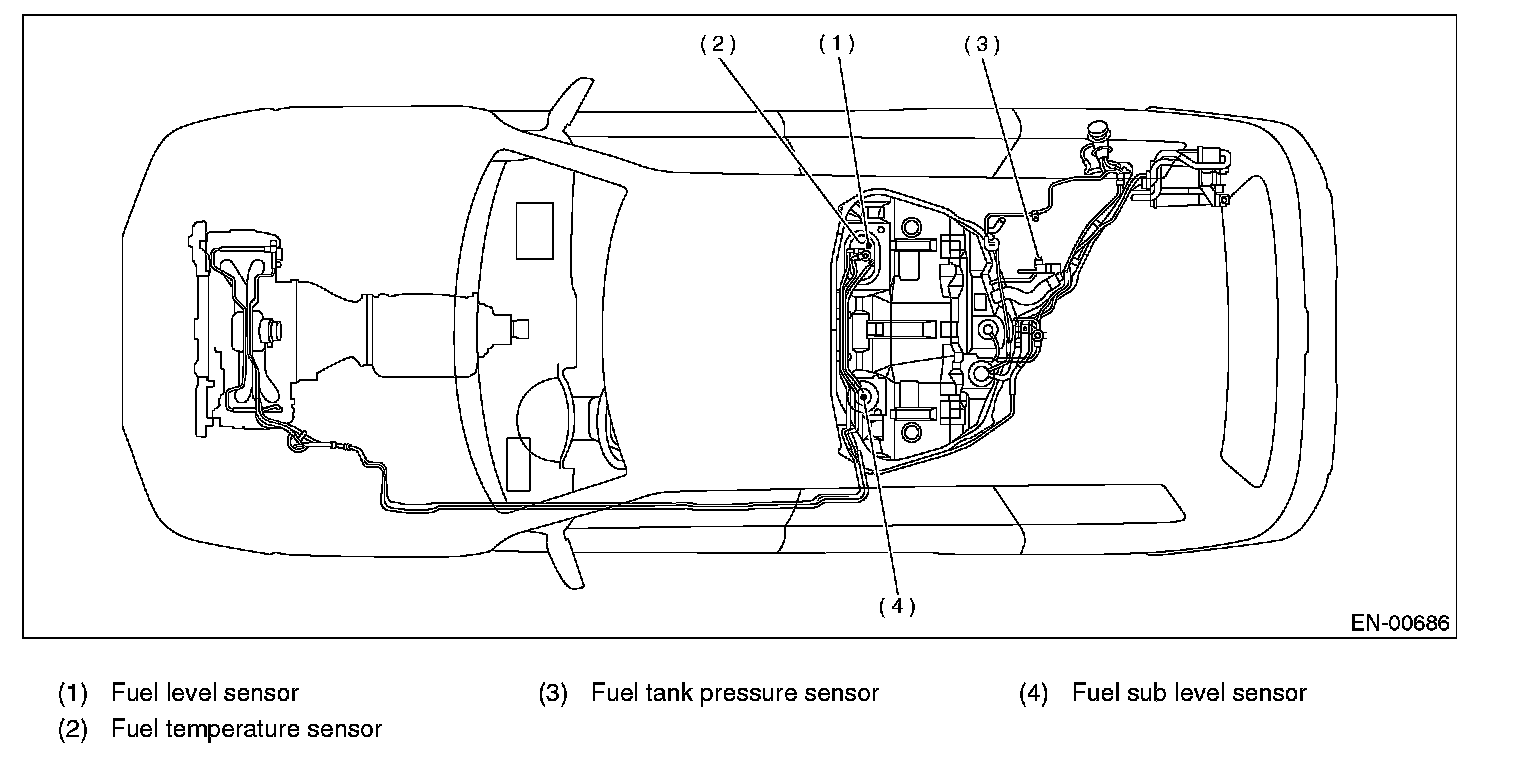 (2) (1) (3)

(4)

EN-00686

(1) Fuel level sensor
(2) Fuel temperature sensor

(3) Fuel tank pressure sensor

(4) Fuel sub level sensor