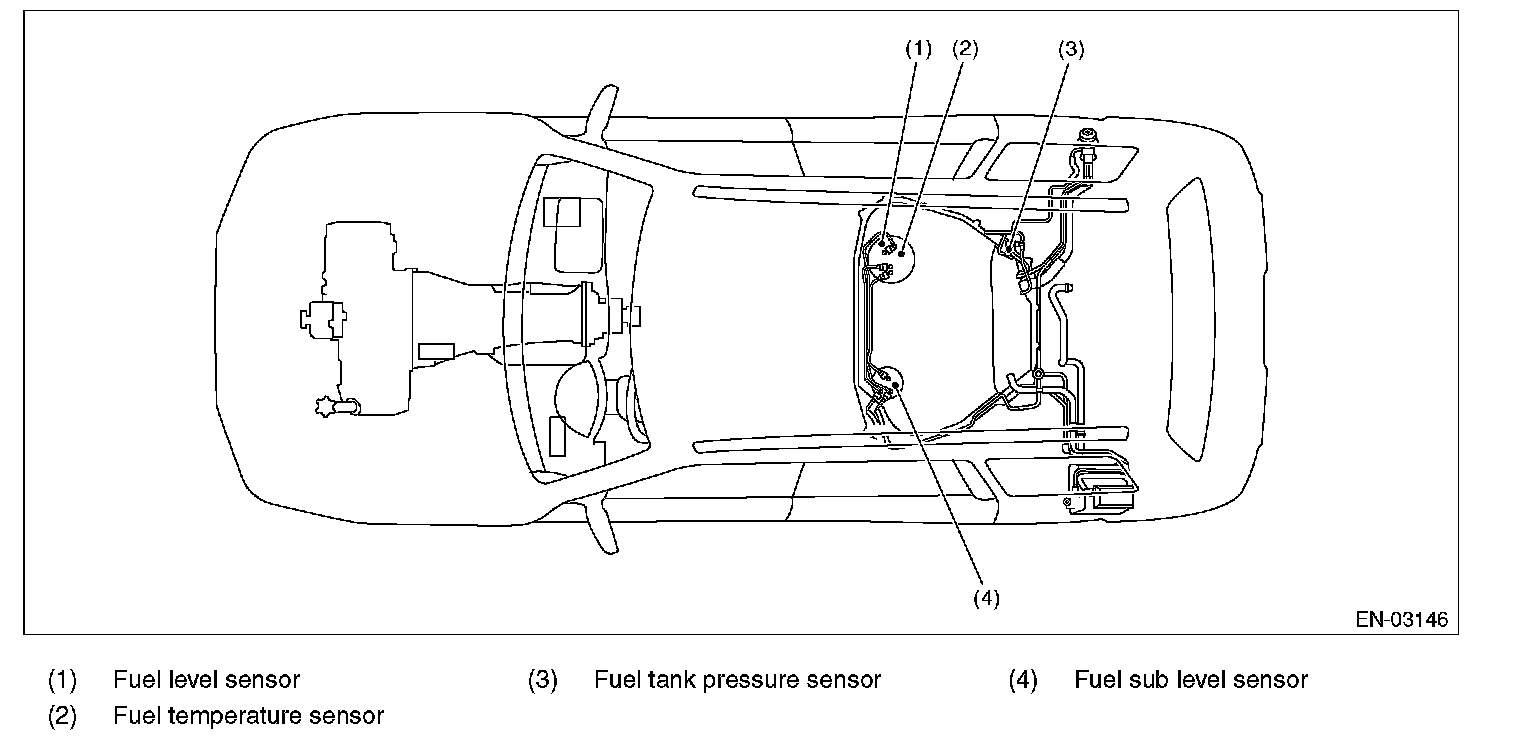 (1) (2) (3)

(4)

EN-03146

(1) Fuel level sensor
(2) Fuel temperature sensor

(3) Fuel tank pressure sensor

(4) Fuel sub level sensor