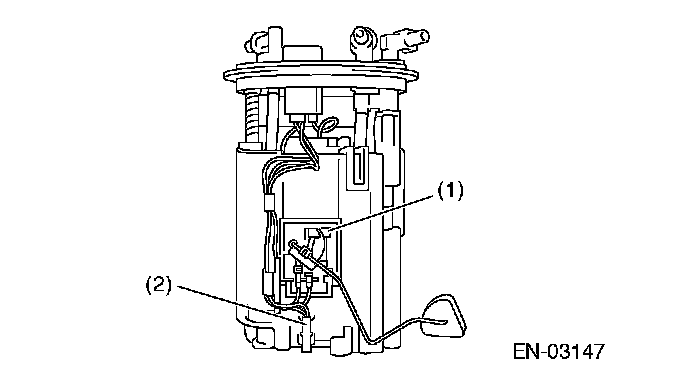 (1)

(2)

EN-03147