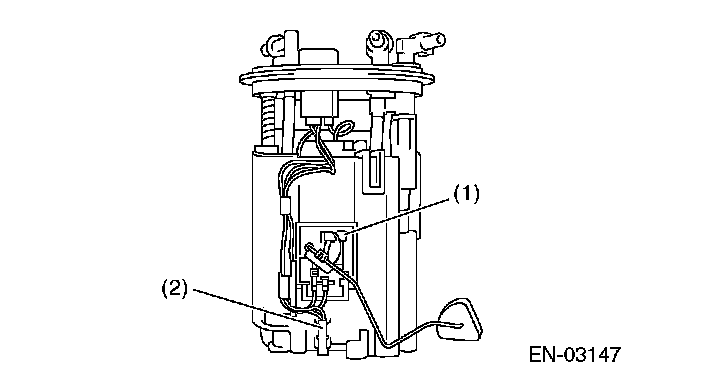 (1)
(2)
EN-03147