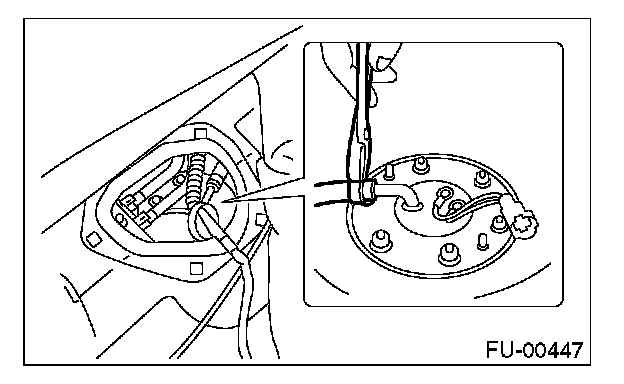 FU-00447